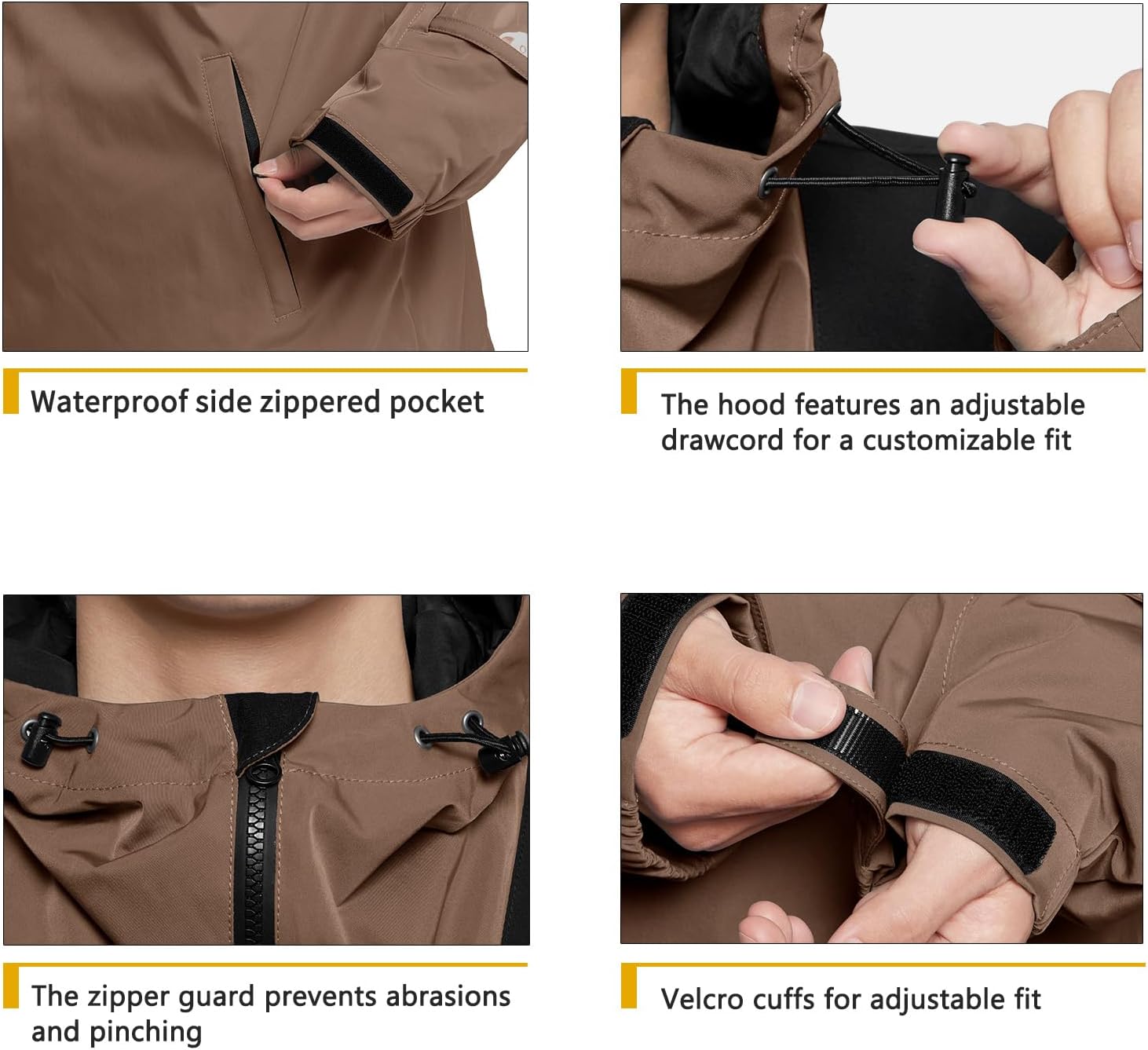 Waterproof side zippered pocket

The hood features an adjustable drawcord for a customizable fit

The zipper guard prevents abrasions and pinching

Velcro cuffs for adjustable fit