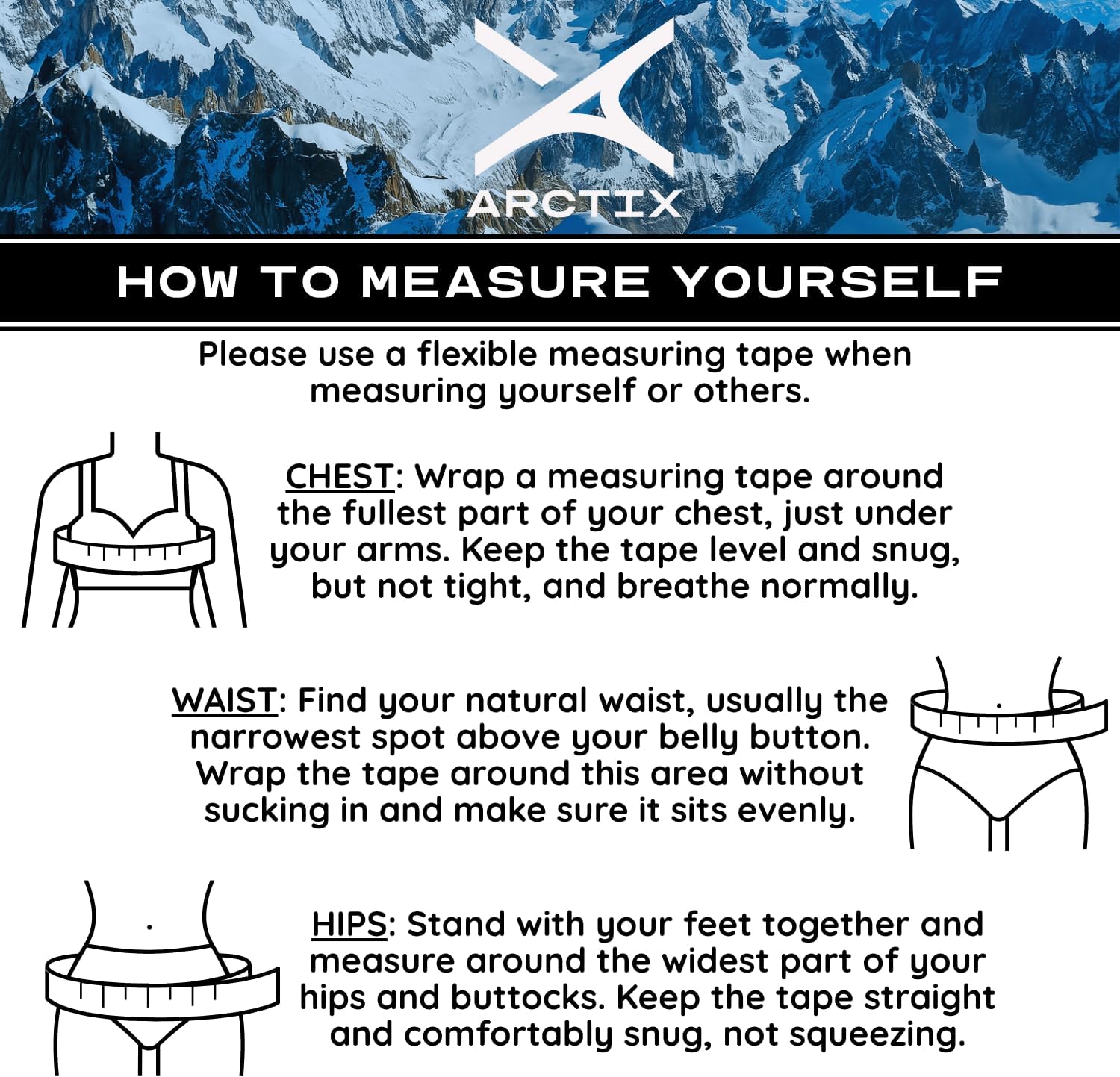 ARCTIX

HOW TO MEASURE YOURSELF

Please use a flexible measuring tape when measuring yourself or others.

CHEST: Wrap a measuring tape around the fullest part of your chest, just under your arms. Keep the tape level and snug, but not tight, and breathe normally.

WAIST: Find your natural waist, usually the narrowest spot above your belly button. Wrap the tape around this area without sucking in and make sure it sits evenly.

HIPS: Stand with your feet together and measure around the widest part of your hips and buttocks. Keep the tape straight and comfortably snug, not squeezing.