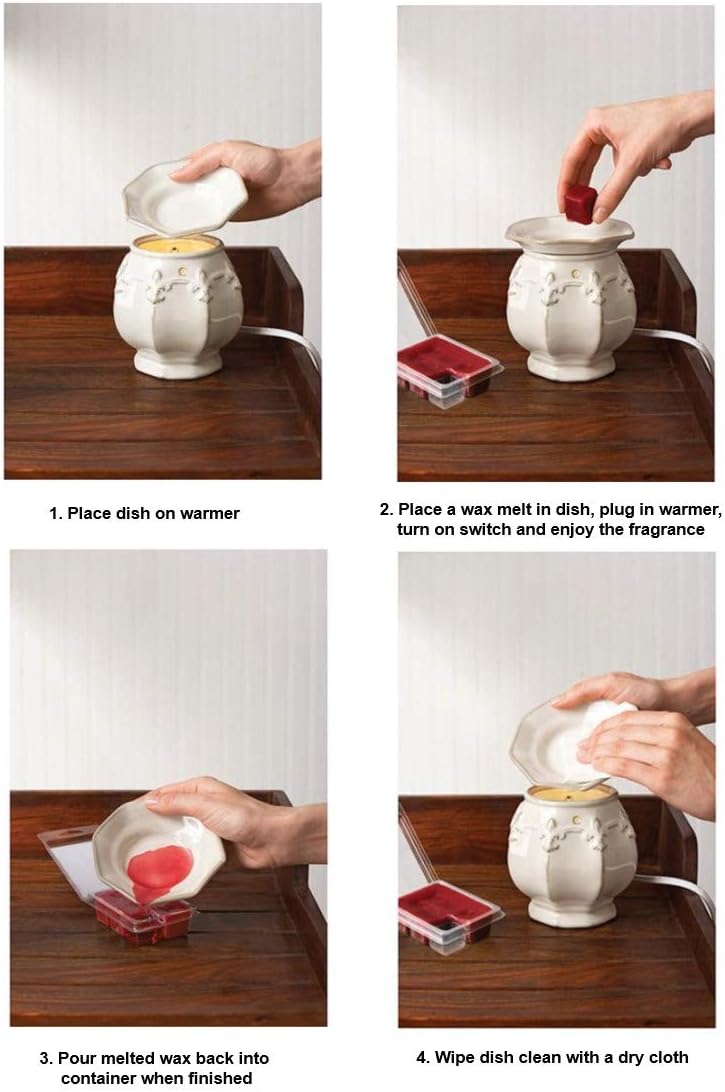 1. Place dish on warmer

2. Place a wax melt in dish, plug in warmer, turn on switch and enjoy the fragrance

3. Pour melted wax back into container when finished

4. Wipe dish clean with a dry cloth