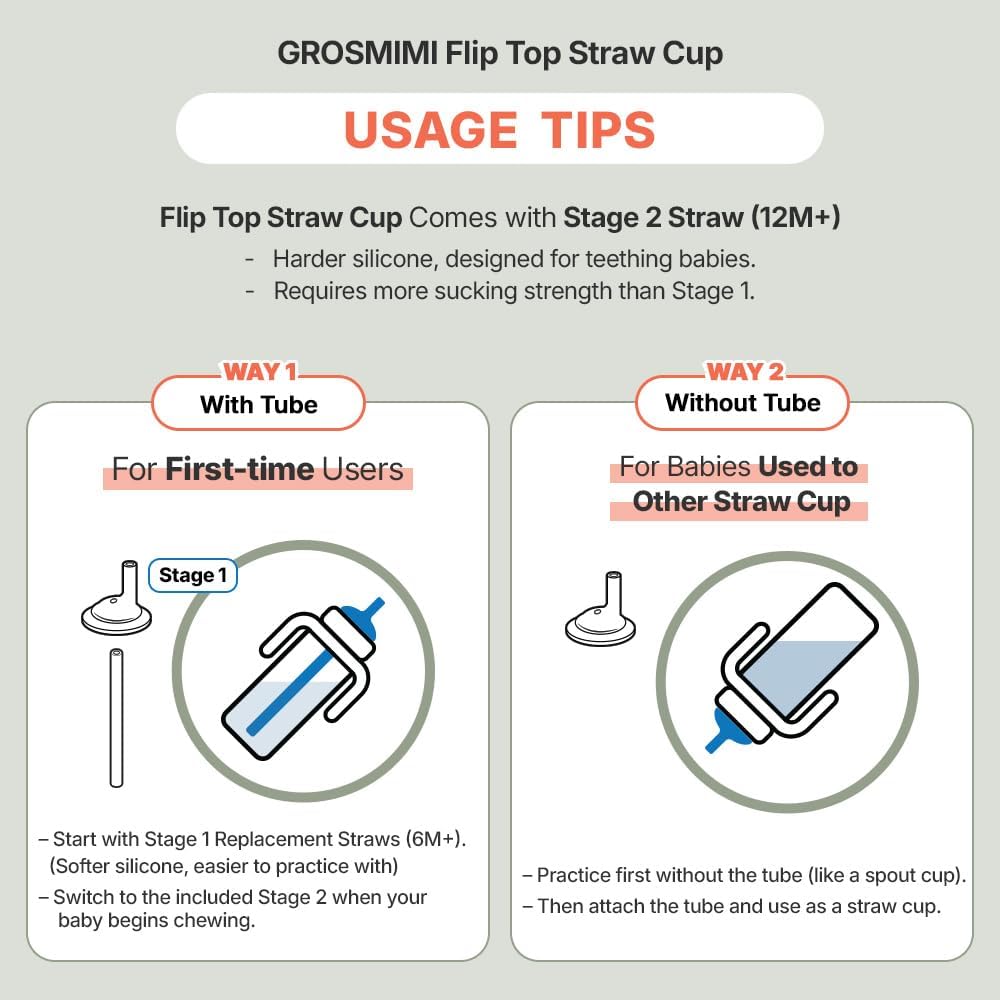 GROSMIMI Flip Top Straw Cup

USAGE TIPS

Flip Top Straw Cup Comes with Stage 2 Straw (12M+)
- Harder silicone, designed for teething babies.
- Requires more sucking strength than Stage 1.

WAY 1
With Tube

For First-time Users

Stage 1

– Start with Stage 1 Replacement Straws (6M+). (Softer silicone, easier to practice with)
– Switch to the included Stage 2 when your baby begins chewing.

WAY 2
Without Tube

For Babies Used to Other Straw Cup

– Practice first without the tube (like a spout cup).
– Then attach the tube and use as a straw cup.