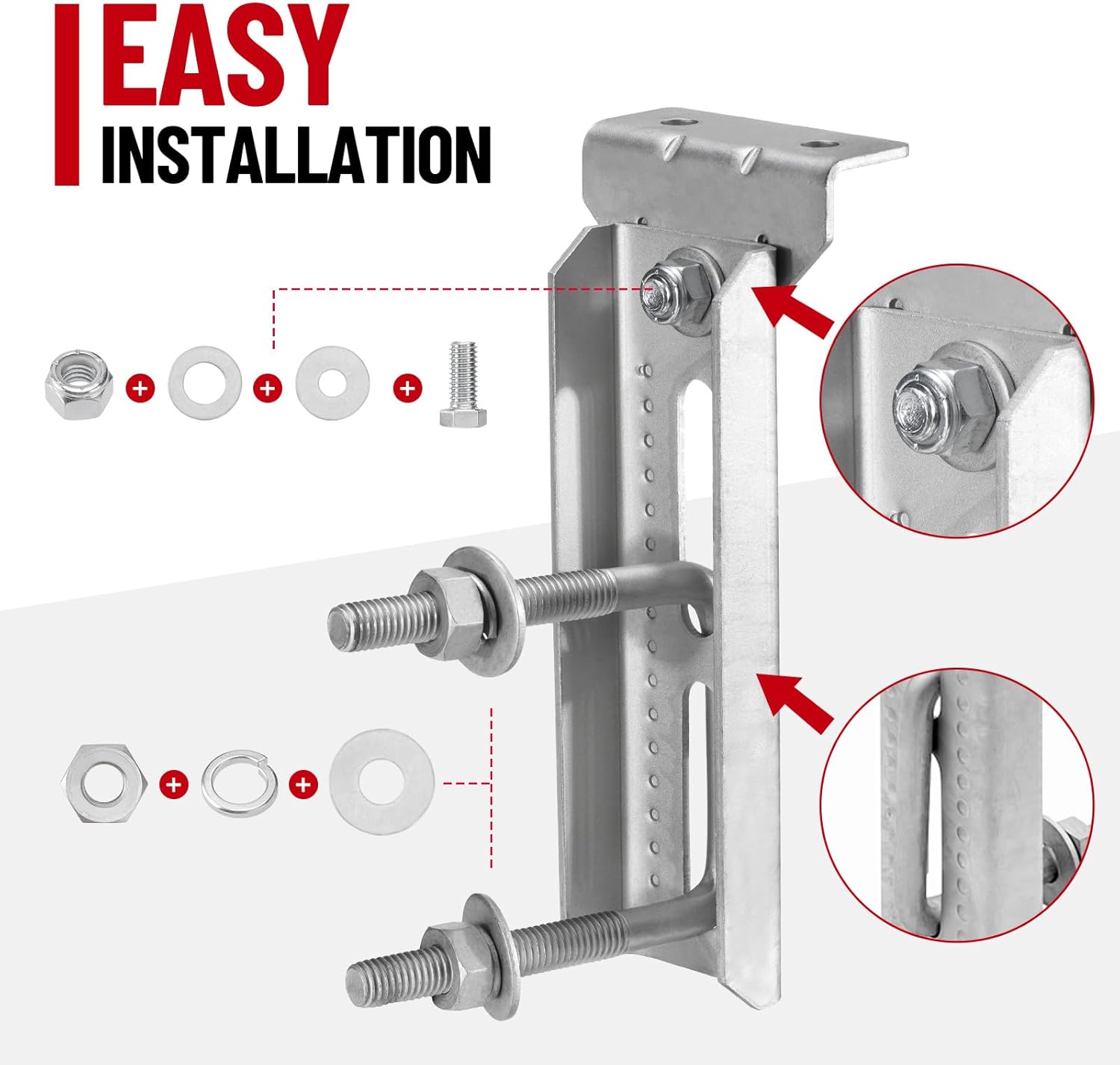 EASY
INSTALLATION

+ + +

+ +