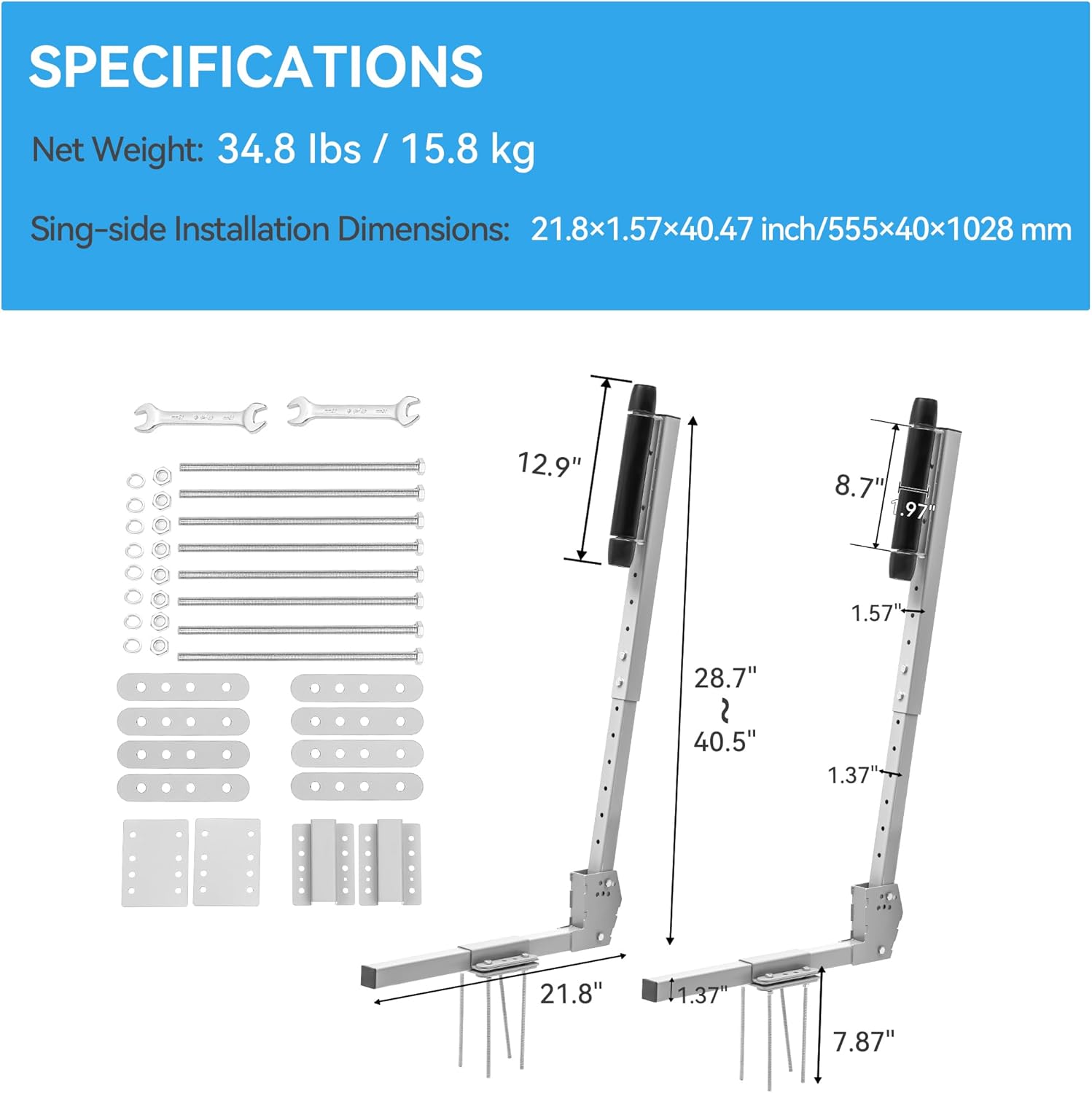 SPECIFICATIONS

Net Weight: 34.8 lbs / 15.8 kg

Sing-side Installation Dimensions: 21.8×1.57×40.47 inch/555×40×1028 mm

12.9"

28.7"
~
40.5"

21.8"

8.7"

1.97"

1.57"

1.37"

1.37"

7.87"