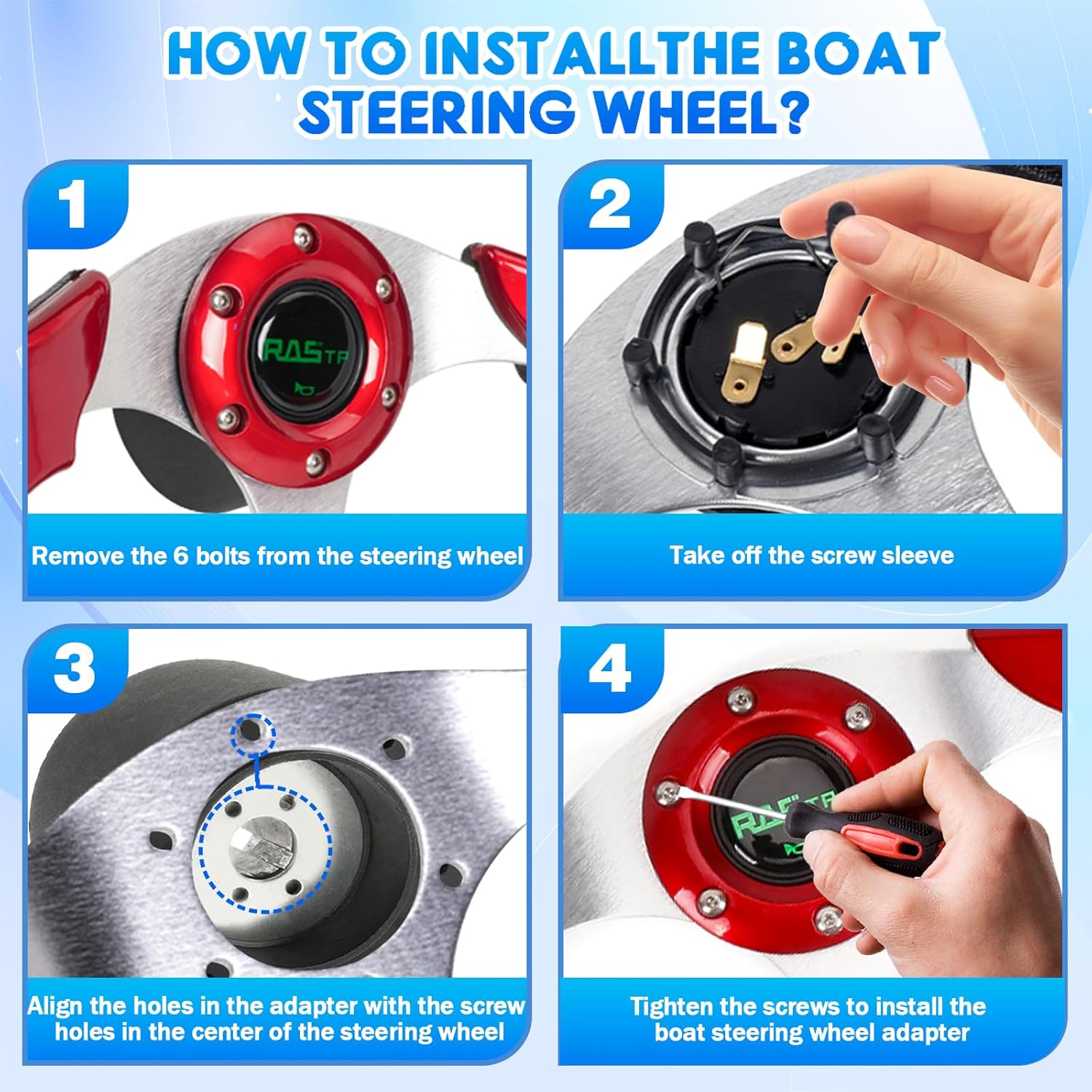 HOW TO INSTALLTHE BOAT STEERING WHEEL?

1

RASTP

Remove the 6 bolts from the steering wheel

2

Take off the screw sleeve

3

Align the holes in the adapter with the screw holes in the center of the steering wheel

4

RASTP

Tighten the screws to install the boat steering wheel adapter