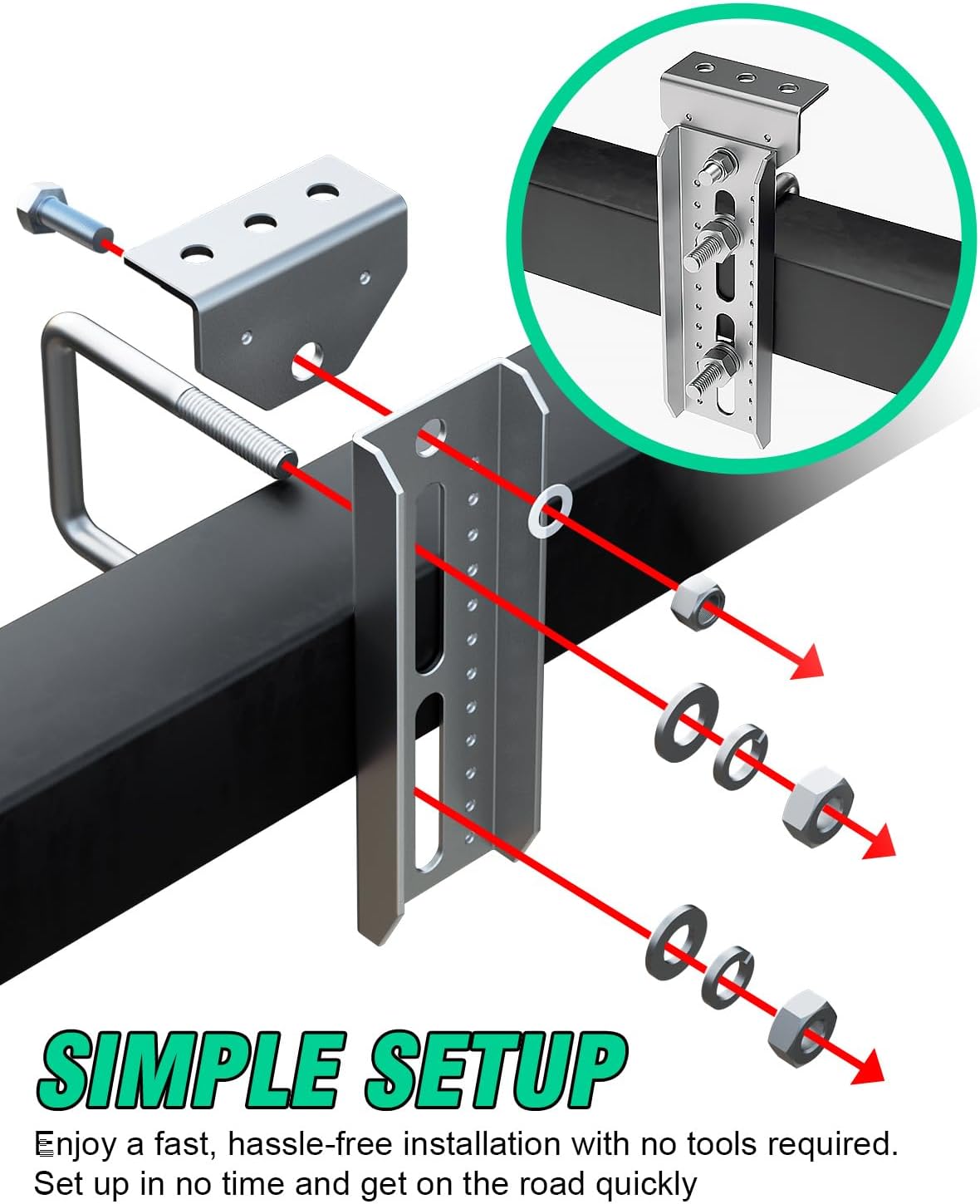 SIMPLE SETUP

Enjoy a fast, hassle-free installation with no tools required. Set up in no time and get on the road quickly