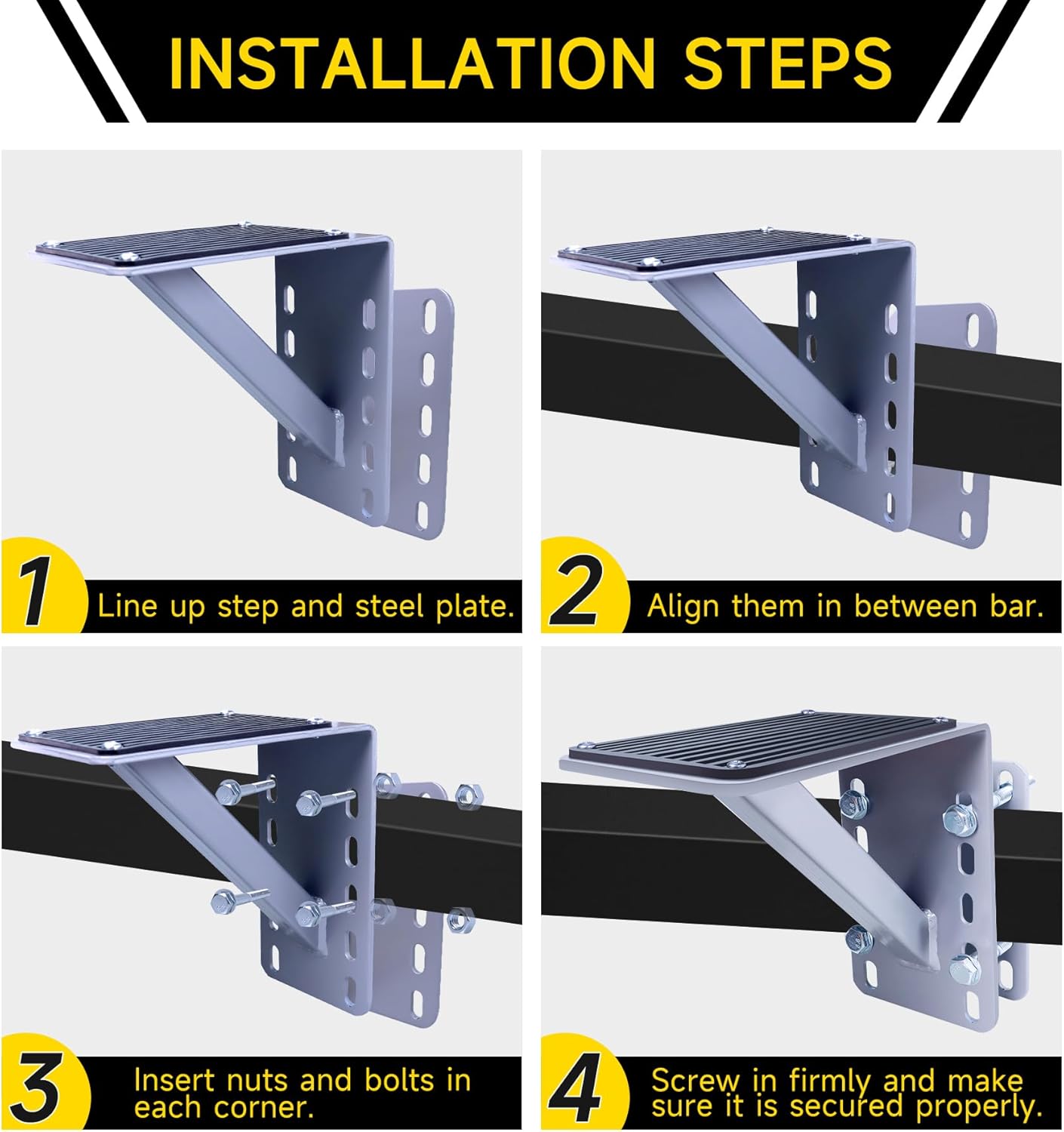 INSTALLATION STEPS

1 Line up step and steel plate.

2 Align them in between bar.

3 Insert nuts and bolts in each corner.

4 Screw in firmly and make sure it is secured properly.