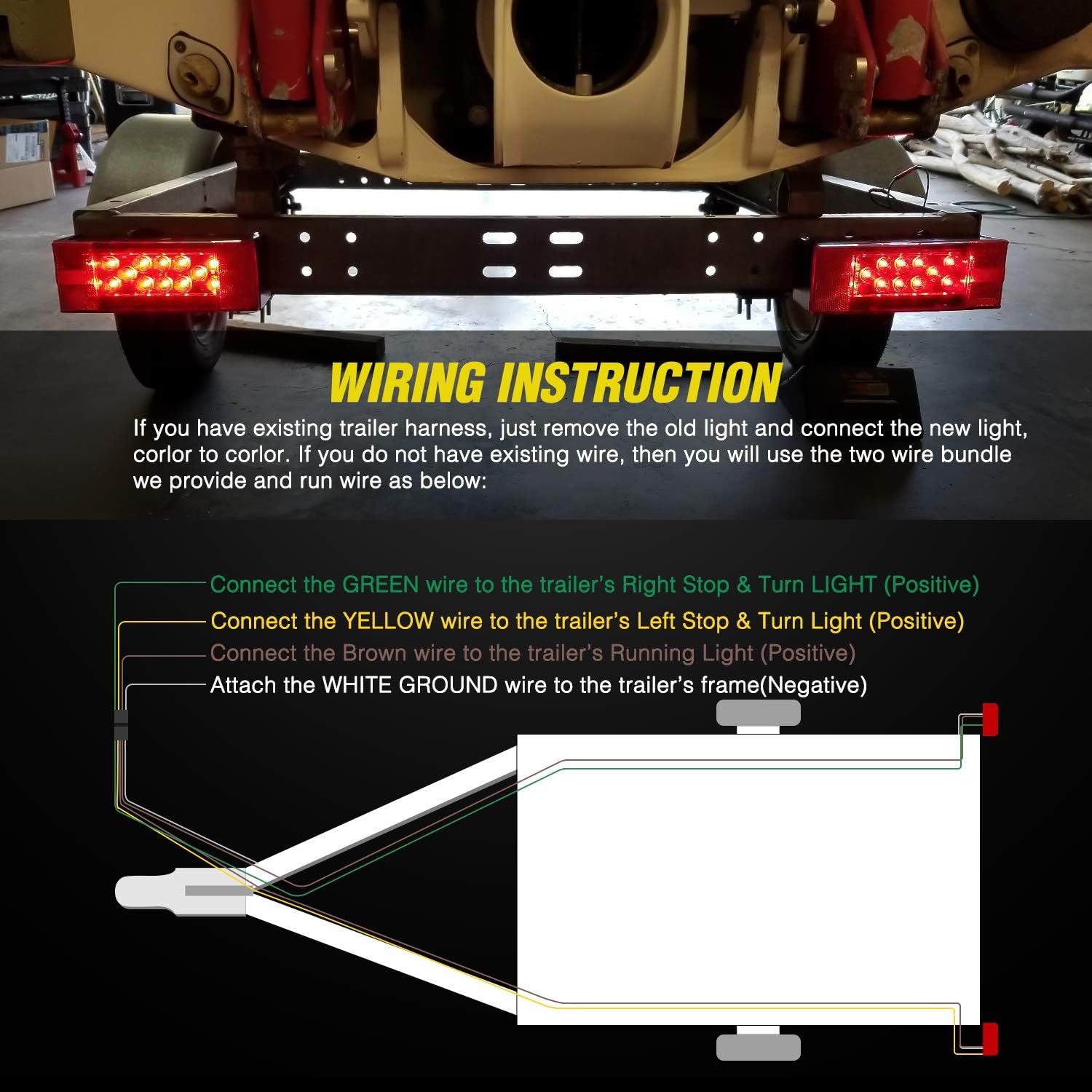 WIRING INSTRUCTION

If you have existing trailer harness, just remove the old light and connect the new light, corlor to corlor. If you do not have existing wire, then you will use the two wire bundle we provide and run wire as below:

Connect the GREEN wire to the trailer's Right Stop & Turn LIGHT (Positive)
Connect the YELLOW wire to the trailer's Left Stop & Turn Light (Positive)
Connect the Brown wire to the trailer's Running Light (Positive)
Attach the WHITE GROUND wire to the trailer's frame(Negative)