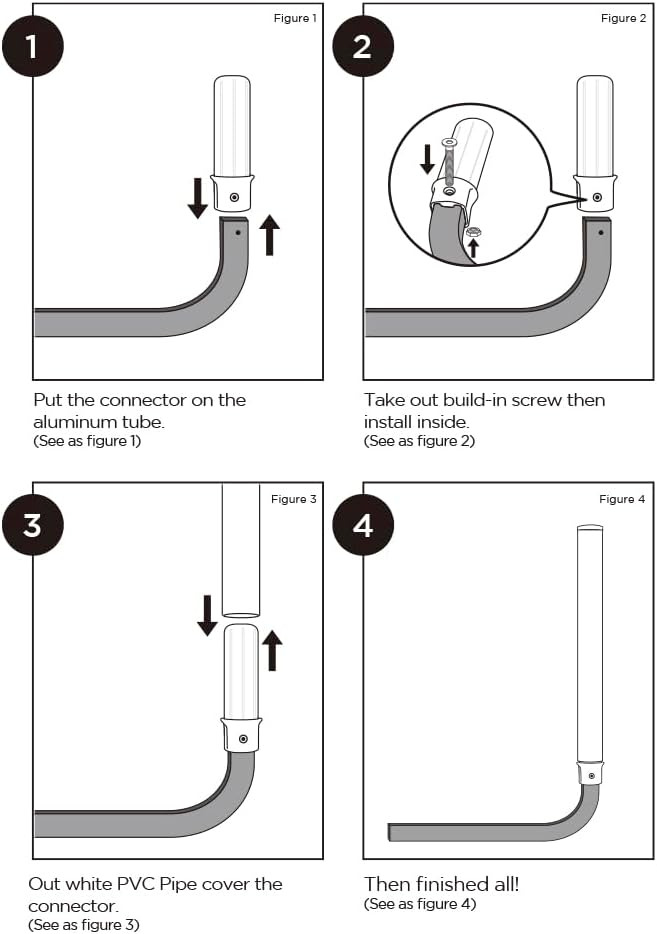 1

Figure 1

Put the connector on the aluminum tube.
(See as figure 1)

2

Figure 2

Take out build-in screw then install inside.
(See as figure 2)

3

Figure 3

Out white PVC Pipe cover the connector.
(See as figure 3)

4

Figure 4

Then finished all!
(See as figure 4)