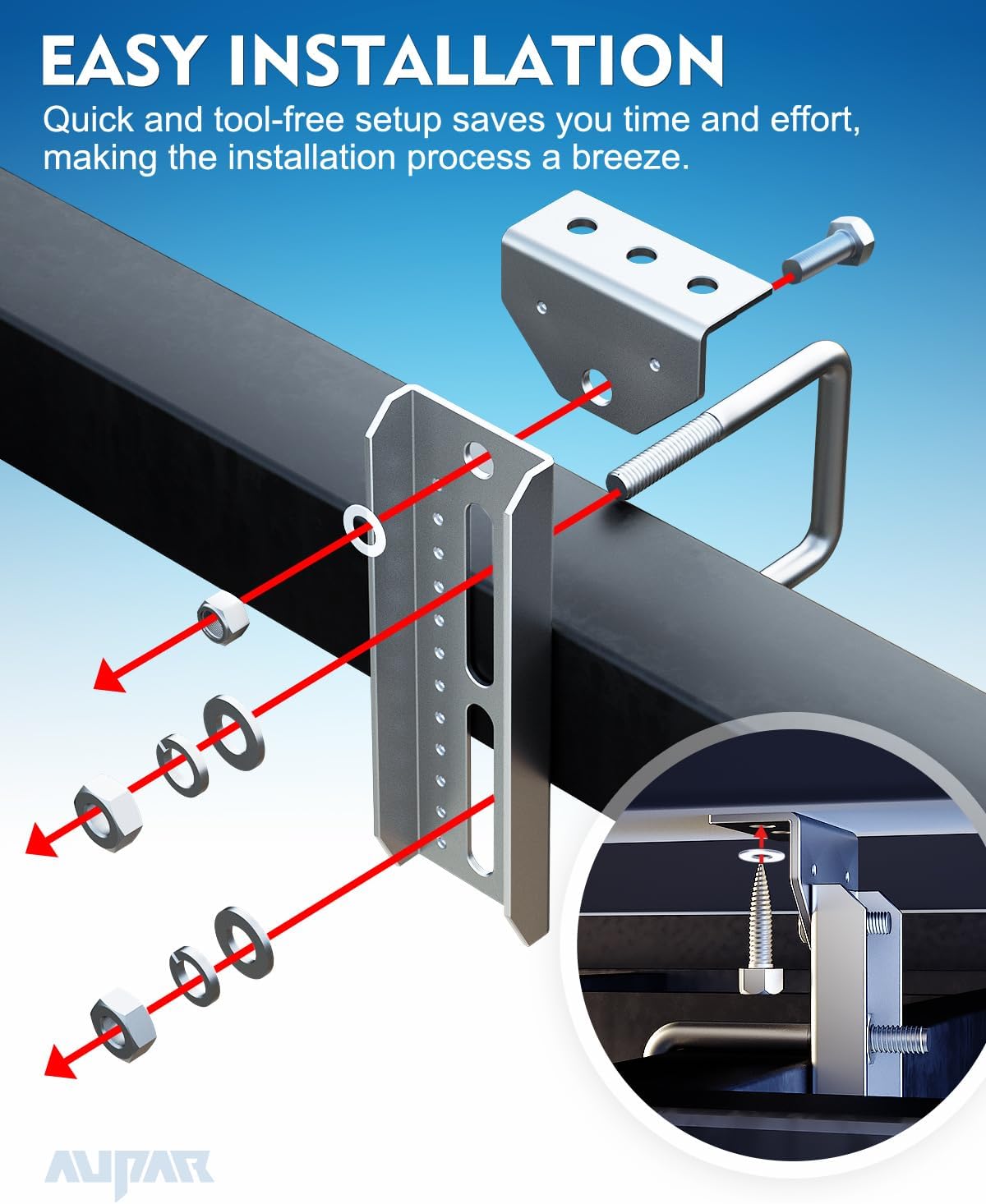 EASY INSTALLATION

Quick and tool-free setup saves you time and effort, making the installation process a breeze.

AUPAR