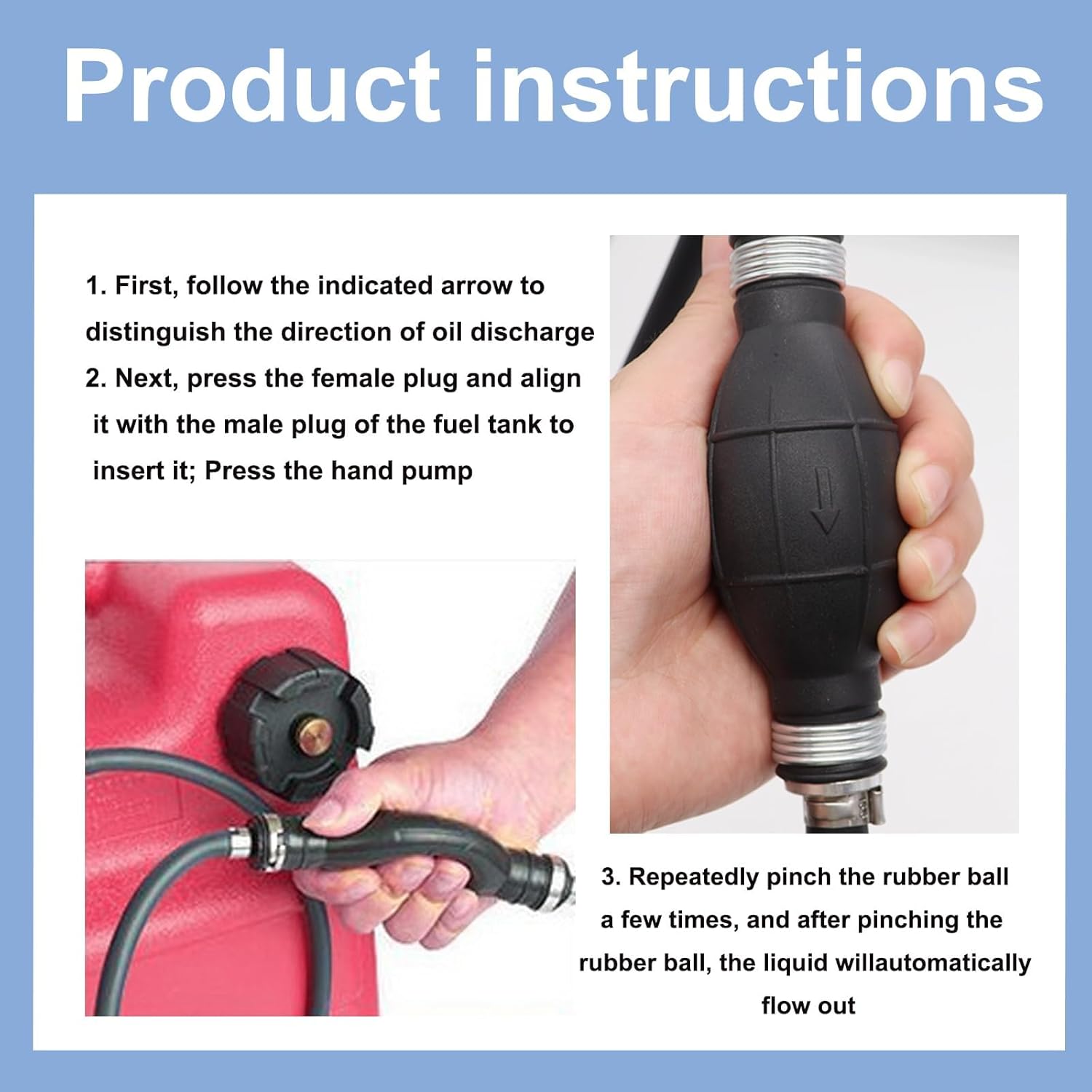 Product instructions

1. First, follow the indicated arrow to distinguish the direction of oil discharge

2. Next, press the female plug and align it with the male plug of the fuel tank to insert it; Press the hand pump

3. Repeatedly pinch the rubber ball a few times, and after pinching the rubber ball, the liquid willautomatically flow out