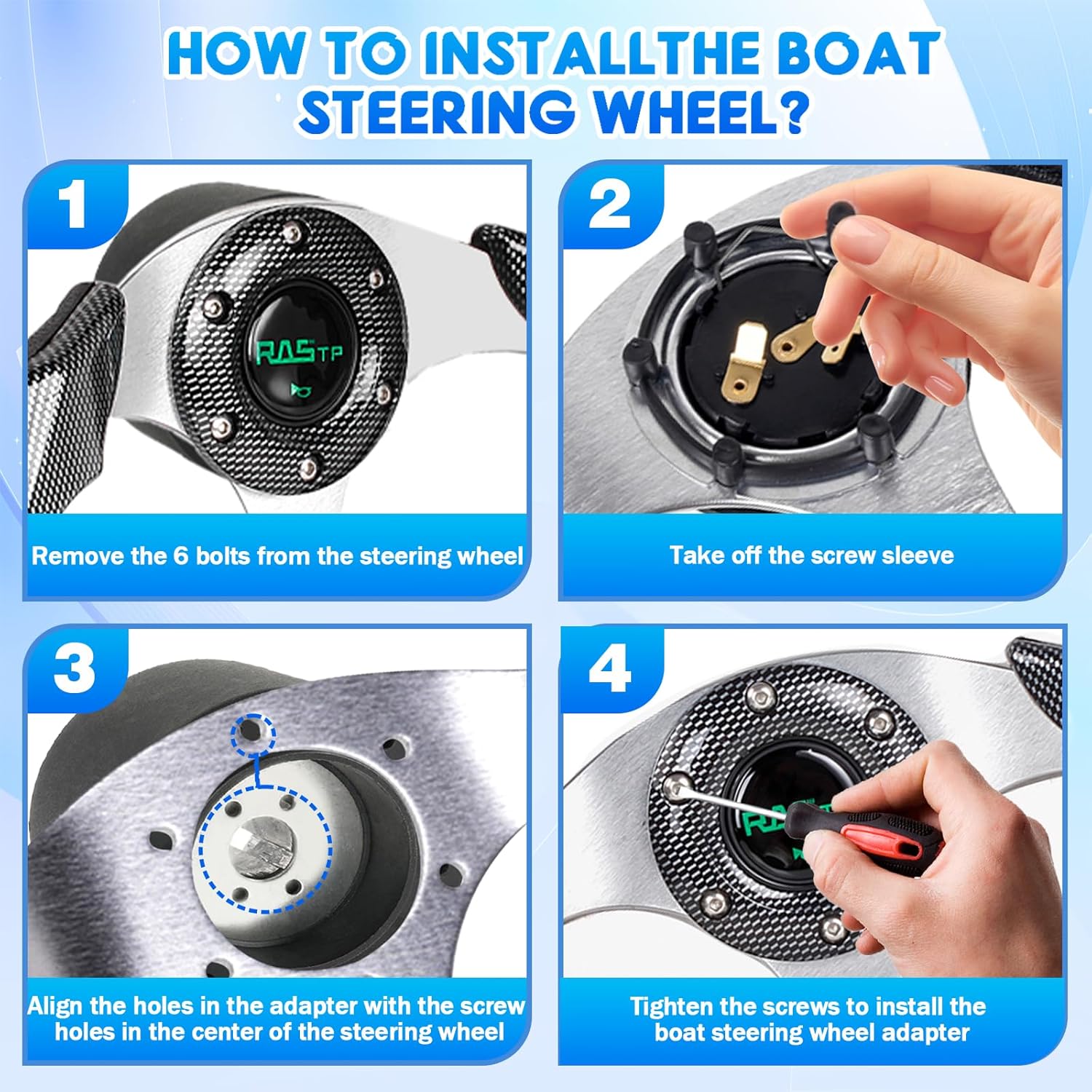 HOW TO INSTALLTHE BOAT STEERING WHEEL?

1

RASTP

Remove the 6 bolts from the steering wheel

2

Take off the screw sleeve

3

Align the holes in the adapter with the screw holes in the center of the steering wheel

4

Tighten the screws to install the boat steering wheel adapter