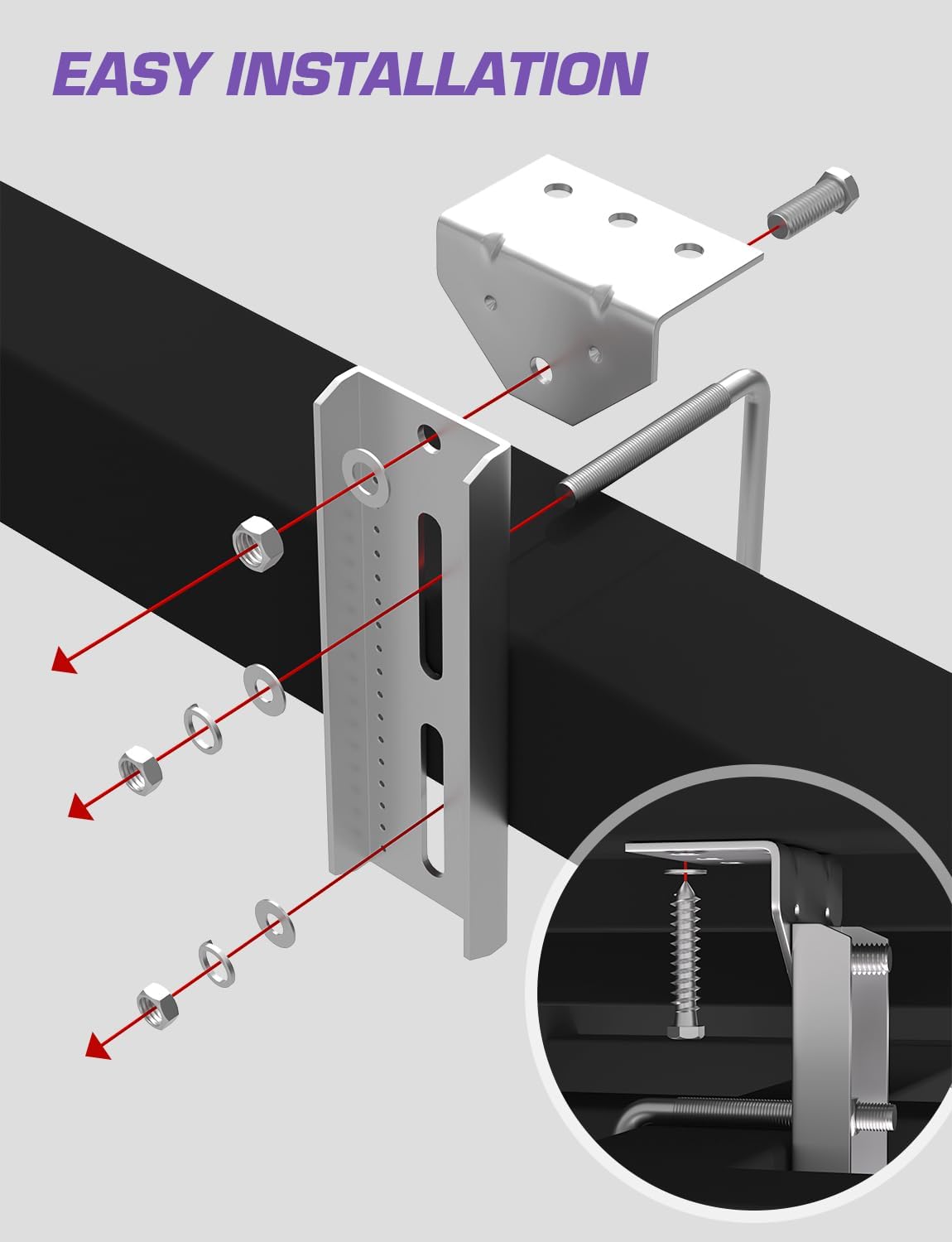 EASY INSTALLATION