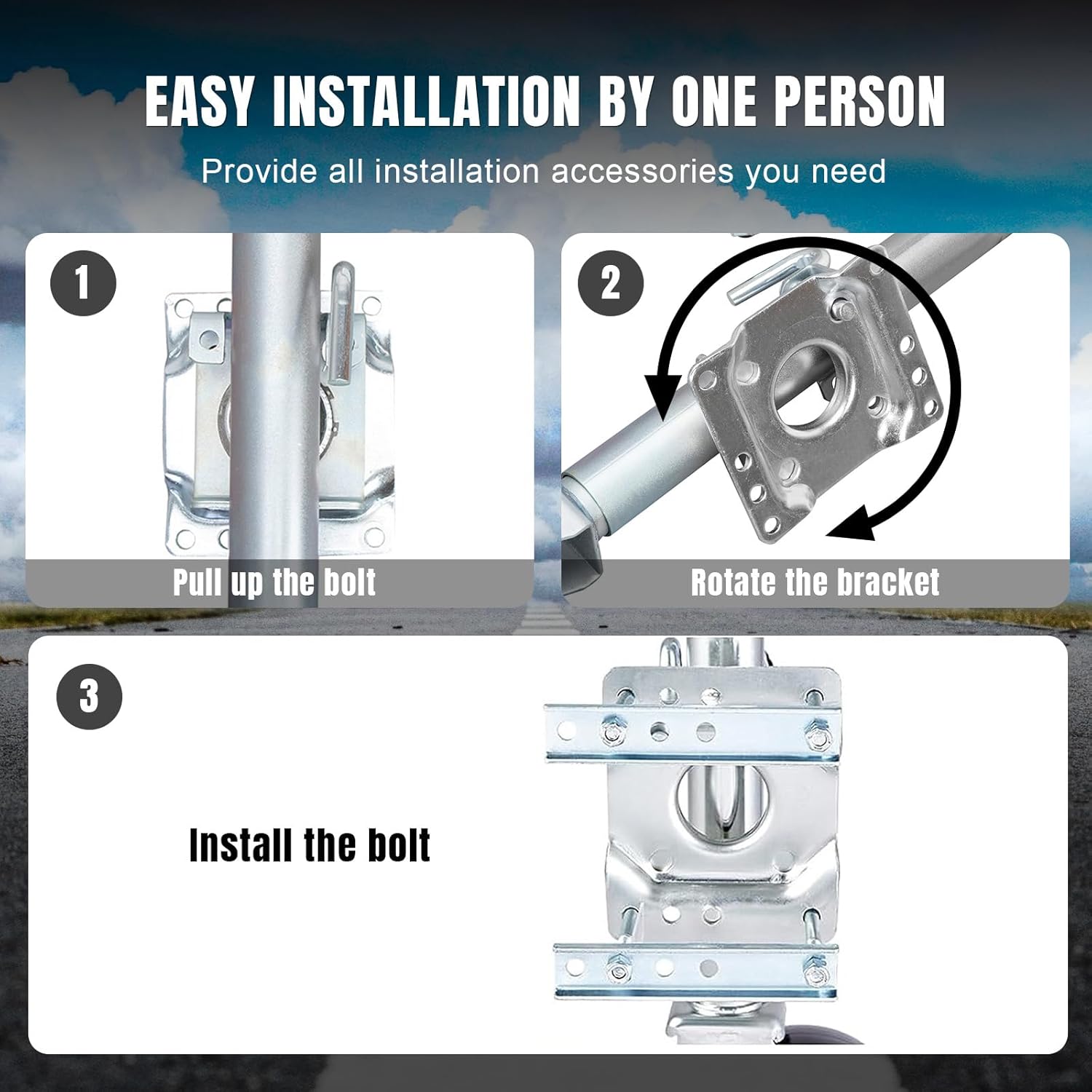 EASY INSTALLATION BY ONE PERSON

Provide all installation accessories you need

1

Pull up the bolt

2

Rotate the bracket

3

Install the bolt