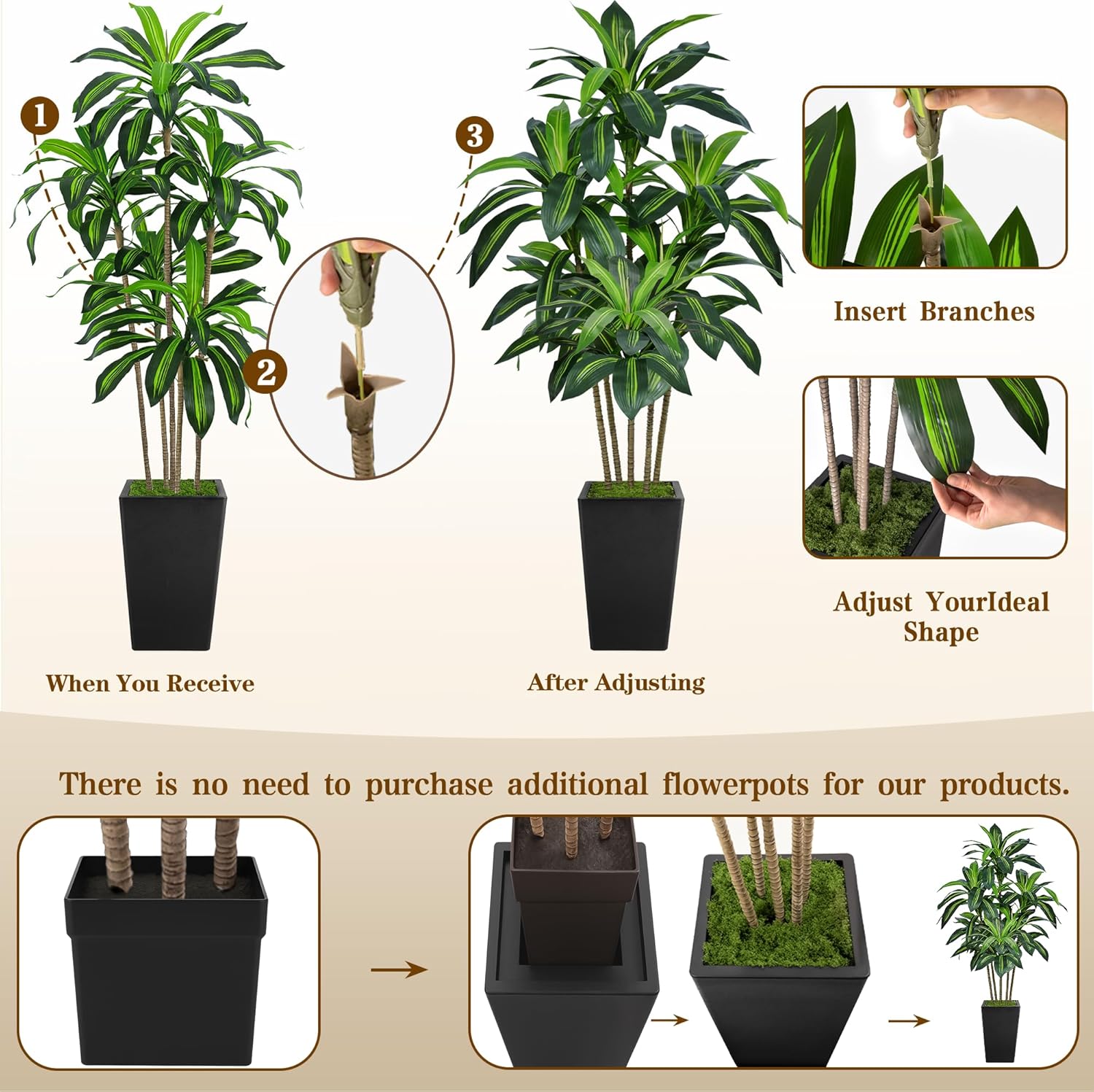 1

2

3

Insert Branches

Adjust YourIdeal Shape

When You Receive

After Adjusting

There is no need to purchase additional flowerpots for our products.