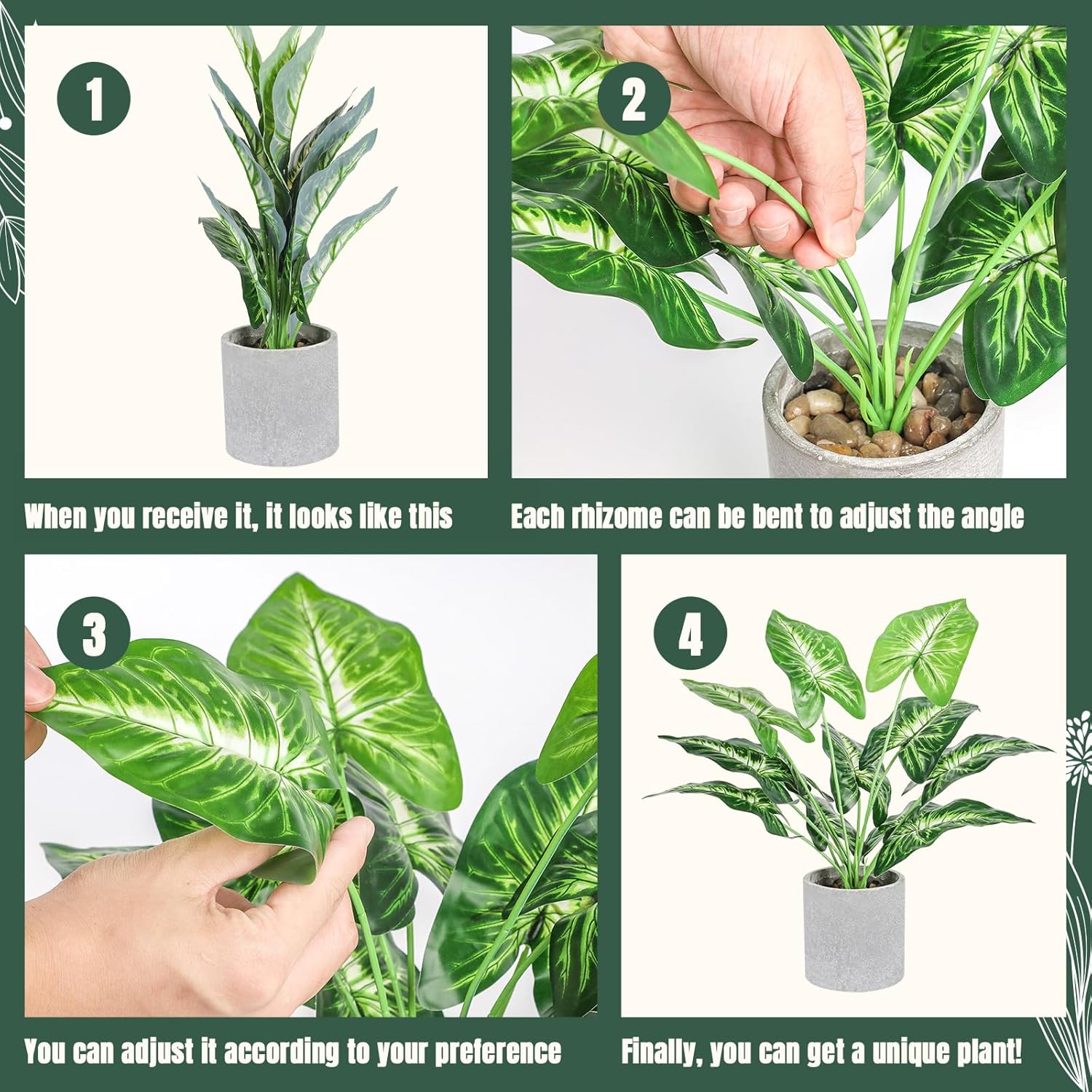 1

When you receive it, it looks like this

2

Each rhizome can be bent to adjust the angle

3

You can adjust it according to your preference

4

Finally, you can get a unique plant!