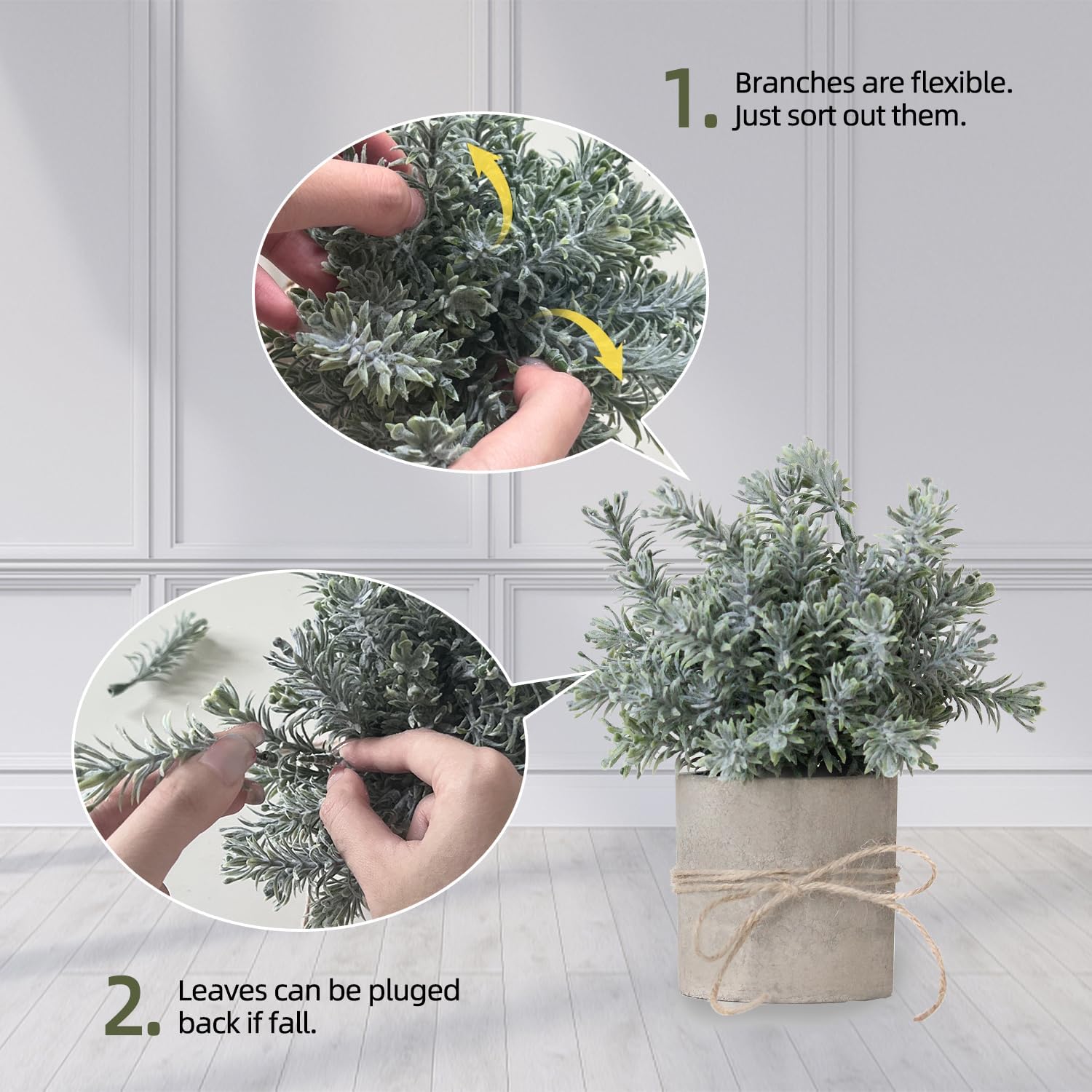 1. Branches are flexible. Just sort out them.

2. Leaves can be pluged back if fall.