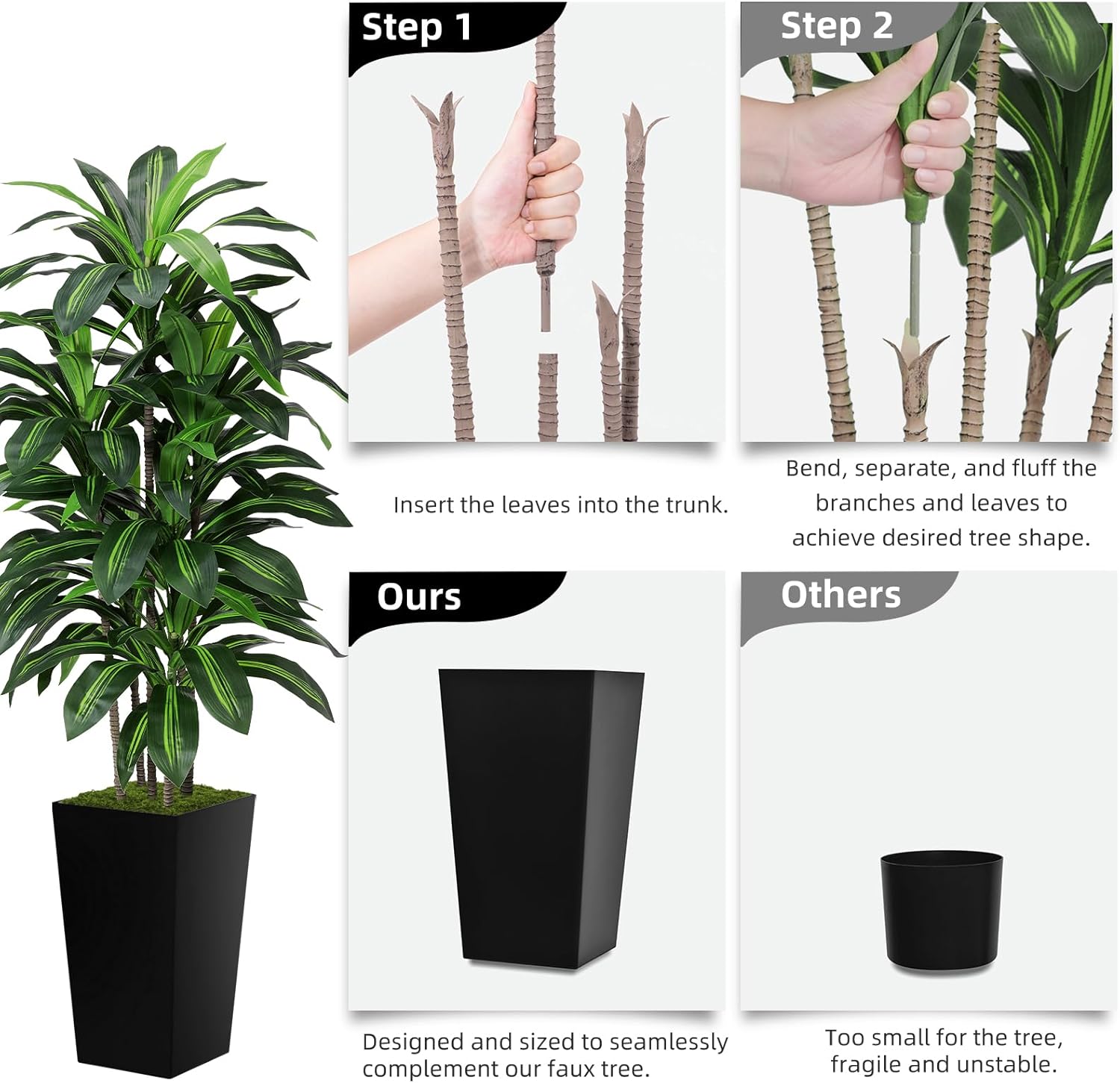 Step 1

Insert the leaves into the trunk.

Step 2

Bend, separate, and fluff the branches and leaves to achieve desired tree shape.

Ours

Designed and sized to seamlessly complement our faux tree.

Others

Too small for the tree, fragile and unstable.