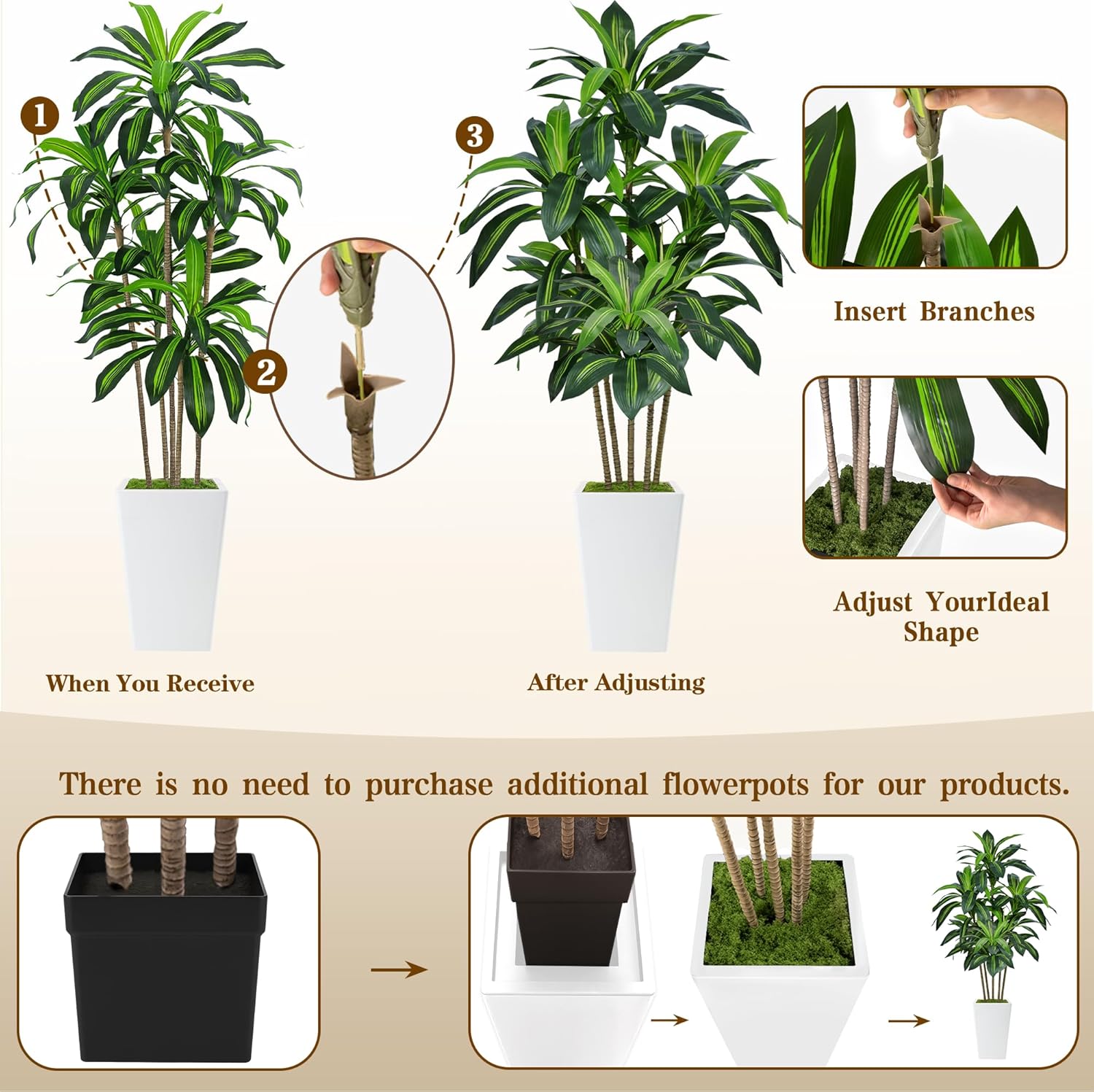 1

2

3

Insert Branches

Adjust YourIdeal Shape

When You Receive

After Adjusting

There is no need to purchase additional flowerpots for our products.