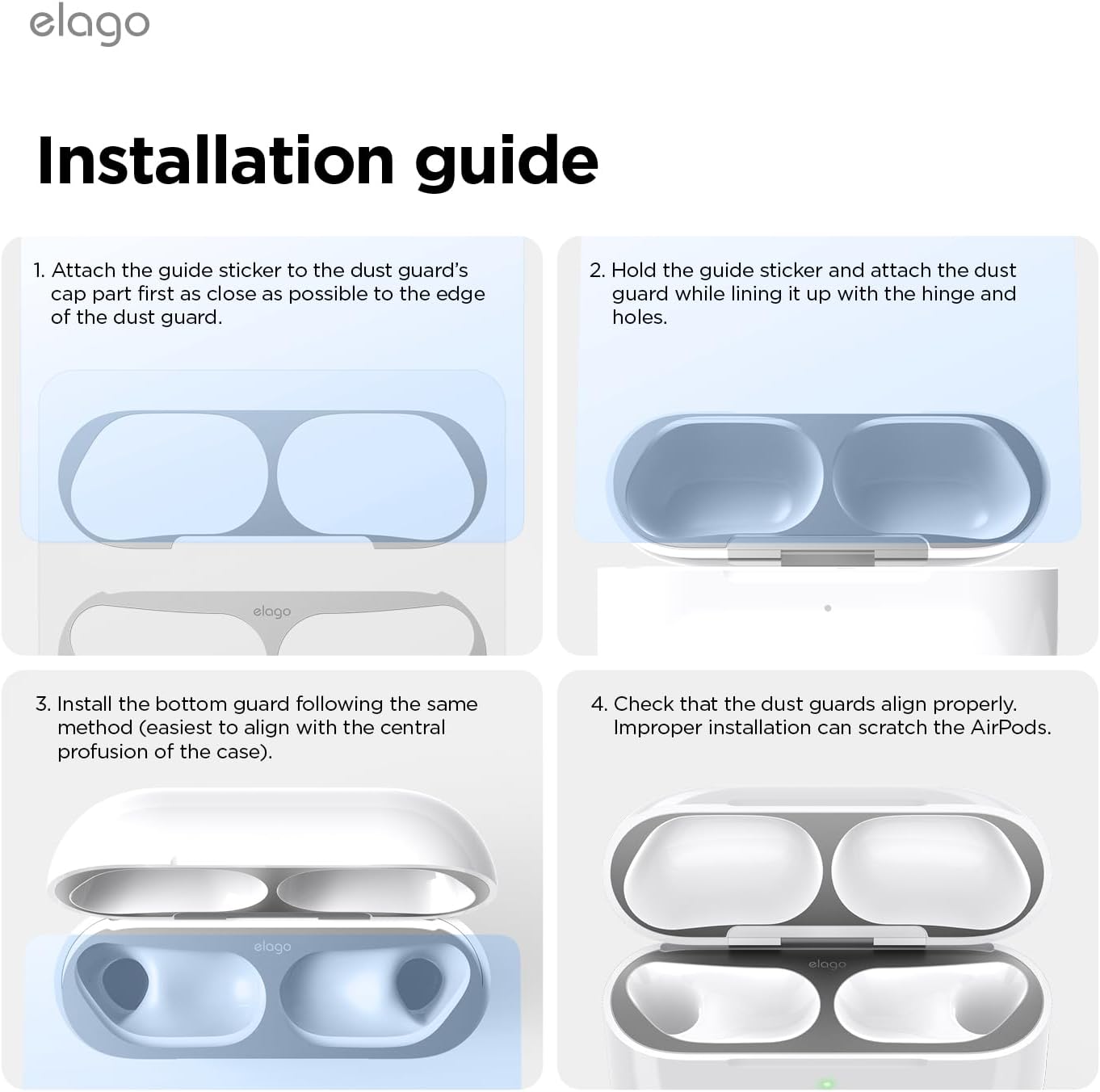 elago

Installation guide

1. Attach the guide sticker to the dust guard's cap part first as close as possible to the edge of the dust guard.

elago

2. Hold the guide sticker and attach the dust guard while lining it up with the hinge and holes.

3. Install the bottom guard following the same method (easiest to align with the central profusion of the case).

elago

4. Check that the dust guards align properly. Improper installation can scratch the AirPods.

elago