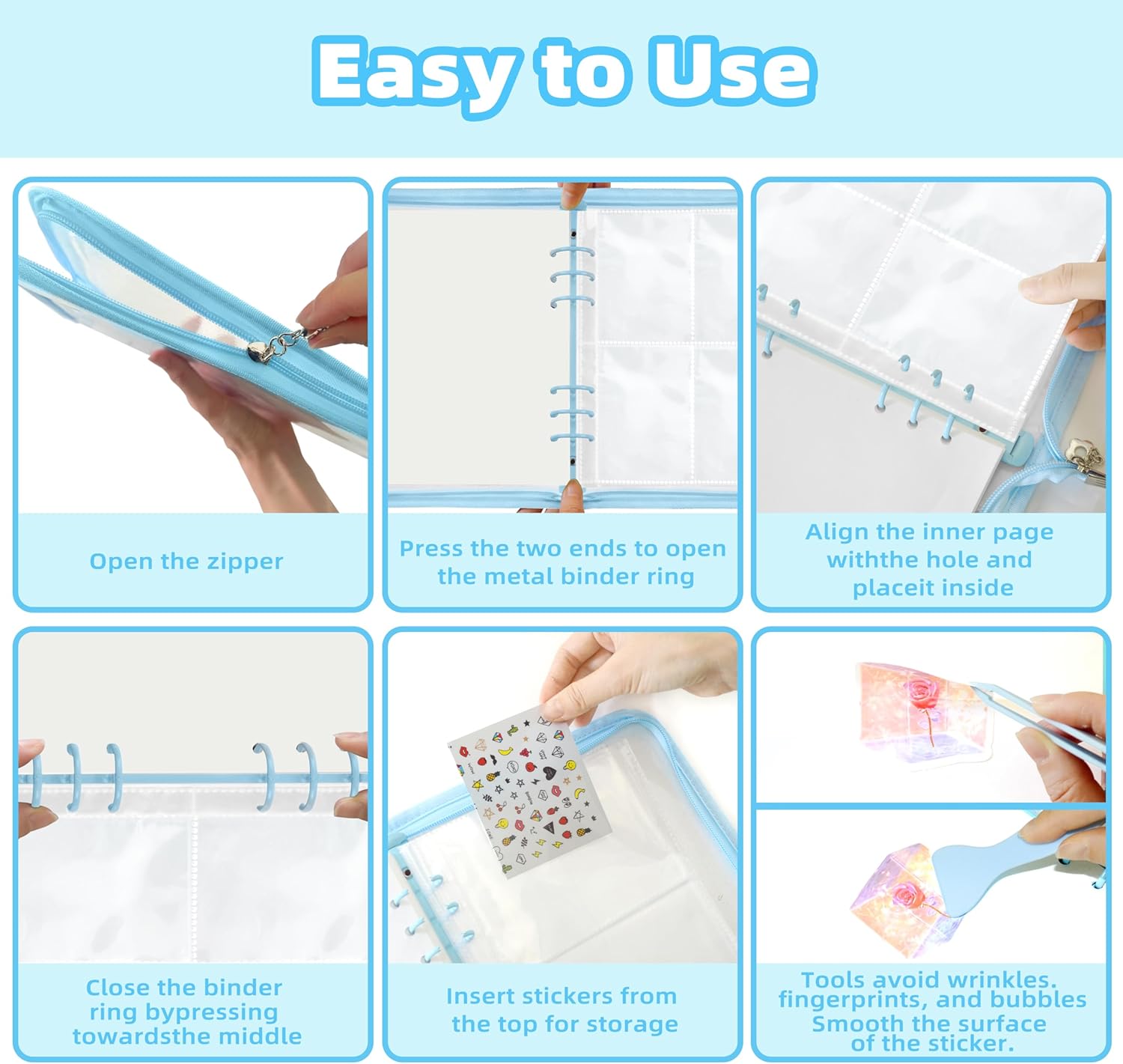 Easy to Use

Open the zipper

Press the two ends to open the metal binder ring

Align the inner page withthe hole and placeit inside

Close the binder ring bypressing towardsthe middle

Insert stickers from the top for storage

Tools avoid wrinkles. fingerprints, and bubbles Smooth the surface of the sticker.