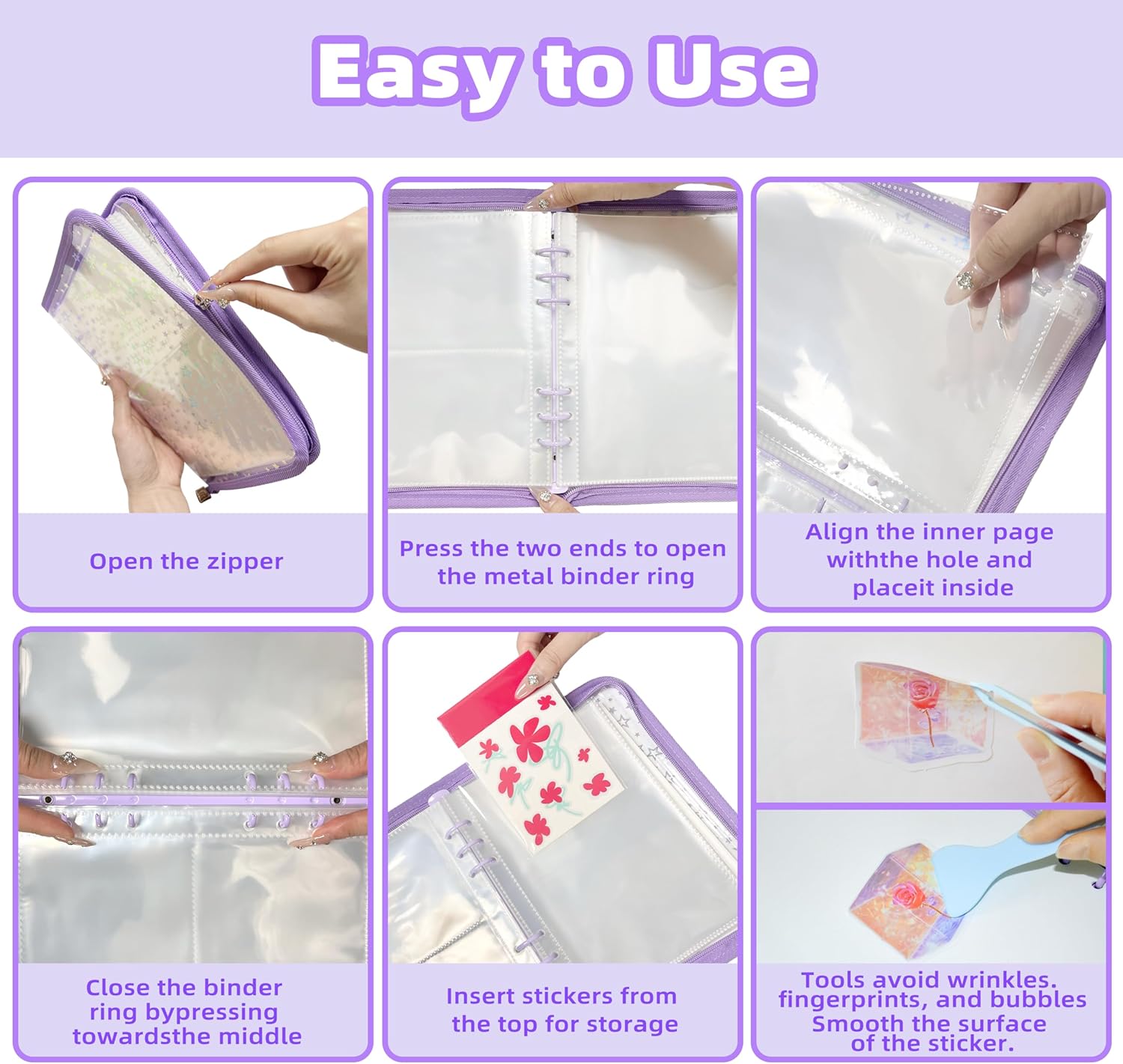 Easy to Use

Open the zipper

Press the two ends to open the metal binder ring

Align the inner page withthe hole and placeit inside

Close the binder ring bypressing towardsthe middle

Insert stickers from the top for storage

Tools avoid wrinkles. fingerprints, and bubbles Smooth the surface of the sticker.