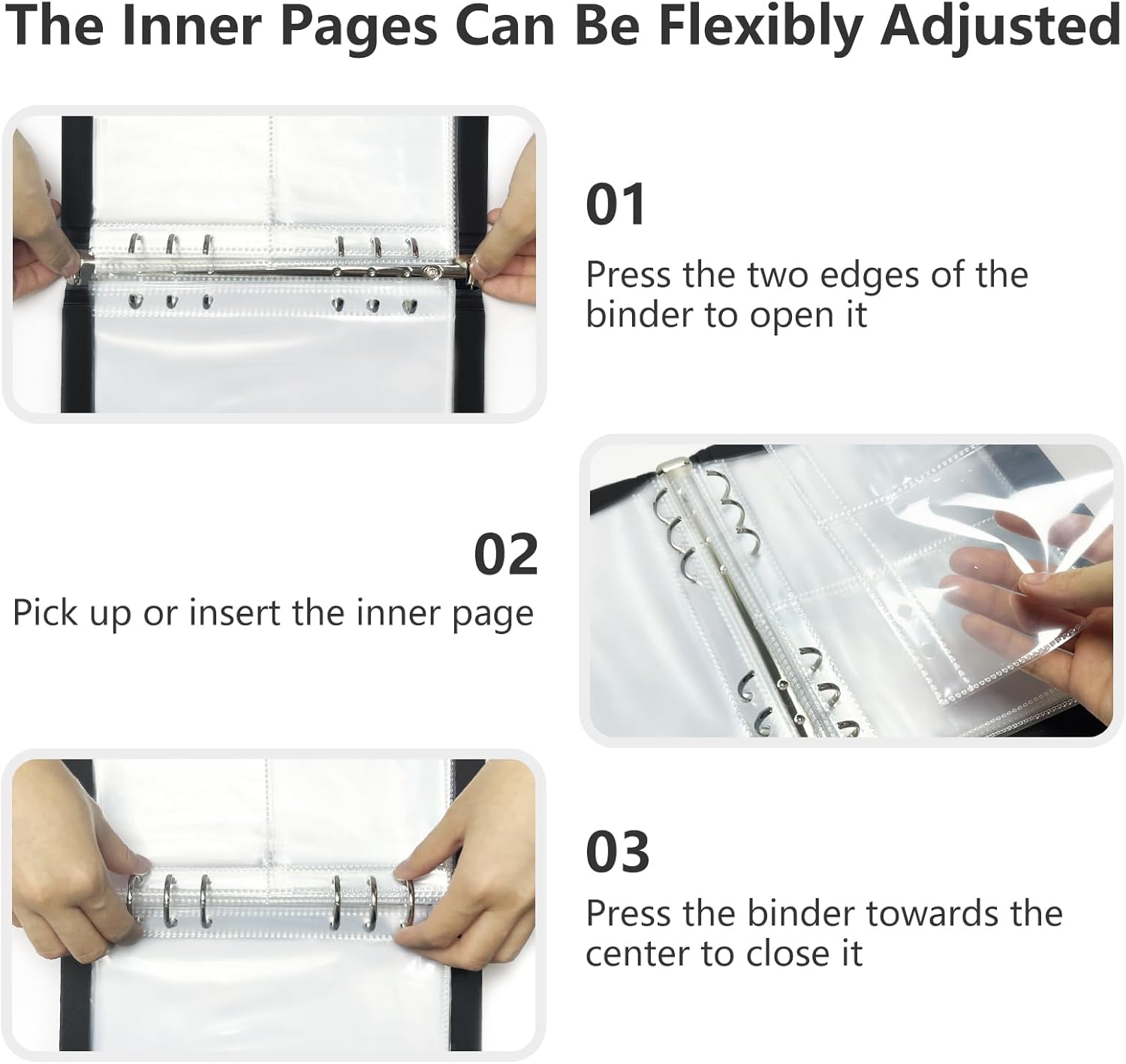 The Inner Pages Can Be Flexibly Adjusted

01

Press the two edges of the binder to open it

02

Pick up or insert the inner page

03

Press the binder towards the center to close it