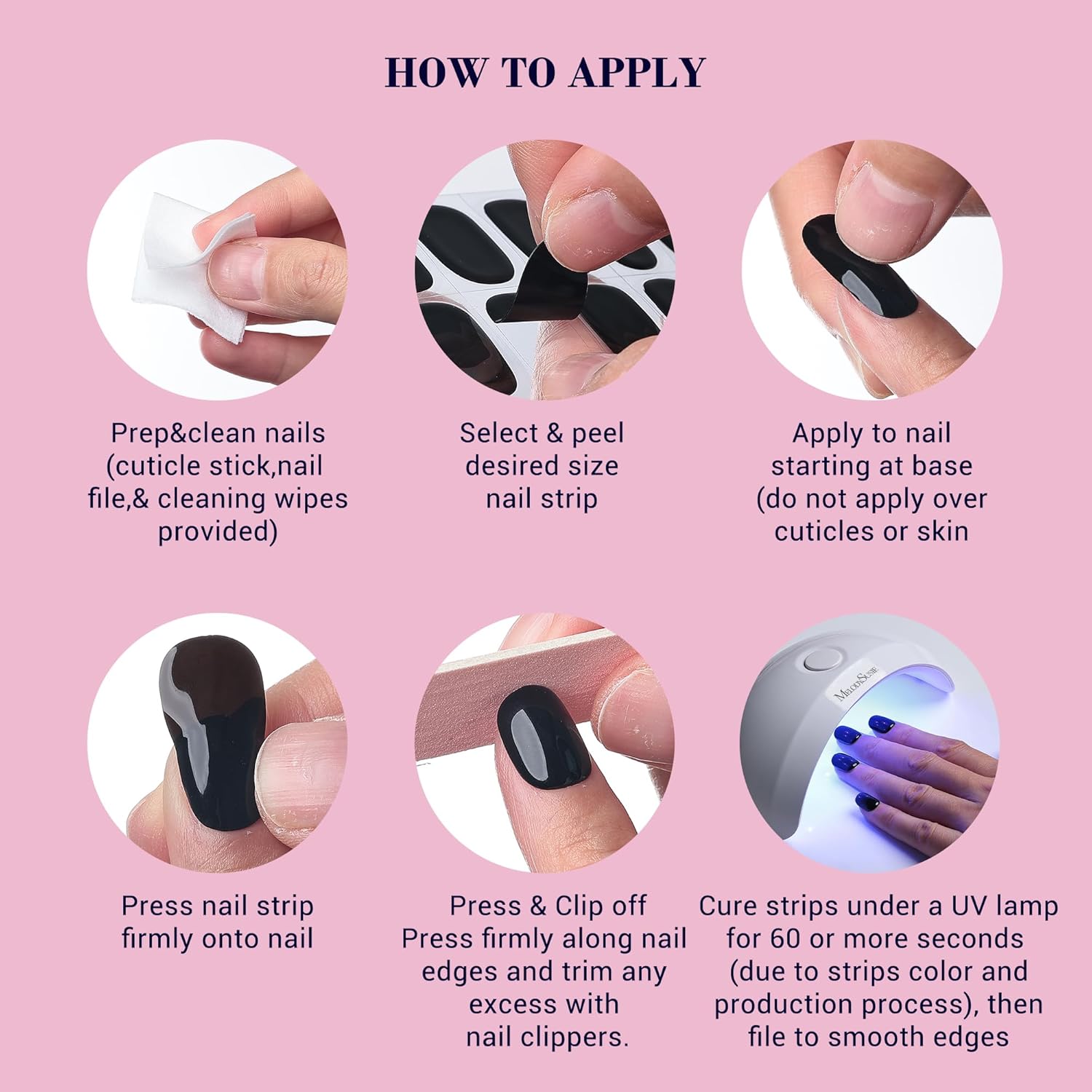 HOW TO APPLY

Prep&clean nails (cuticle stick,nail file,& cleaning wipes provided)

Select & peel desired size nail strip

Apply to nail starting at base (do not apply over cuticles or skin

Press nail strip firmly onto nail

Press & Clip off
Press firmly along nail edges and trim any excess with nail clippers.

MelodySusie

Cure strips under a UV lamp for 60 or more seconds (due to strips color and production process), then file to smooth edges