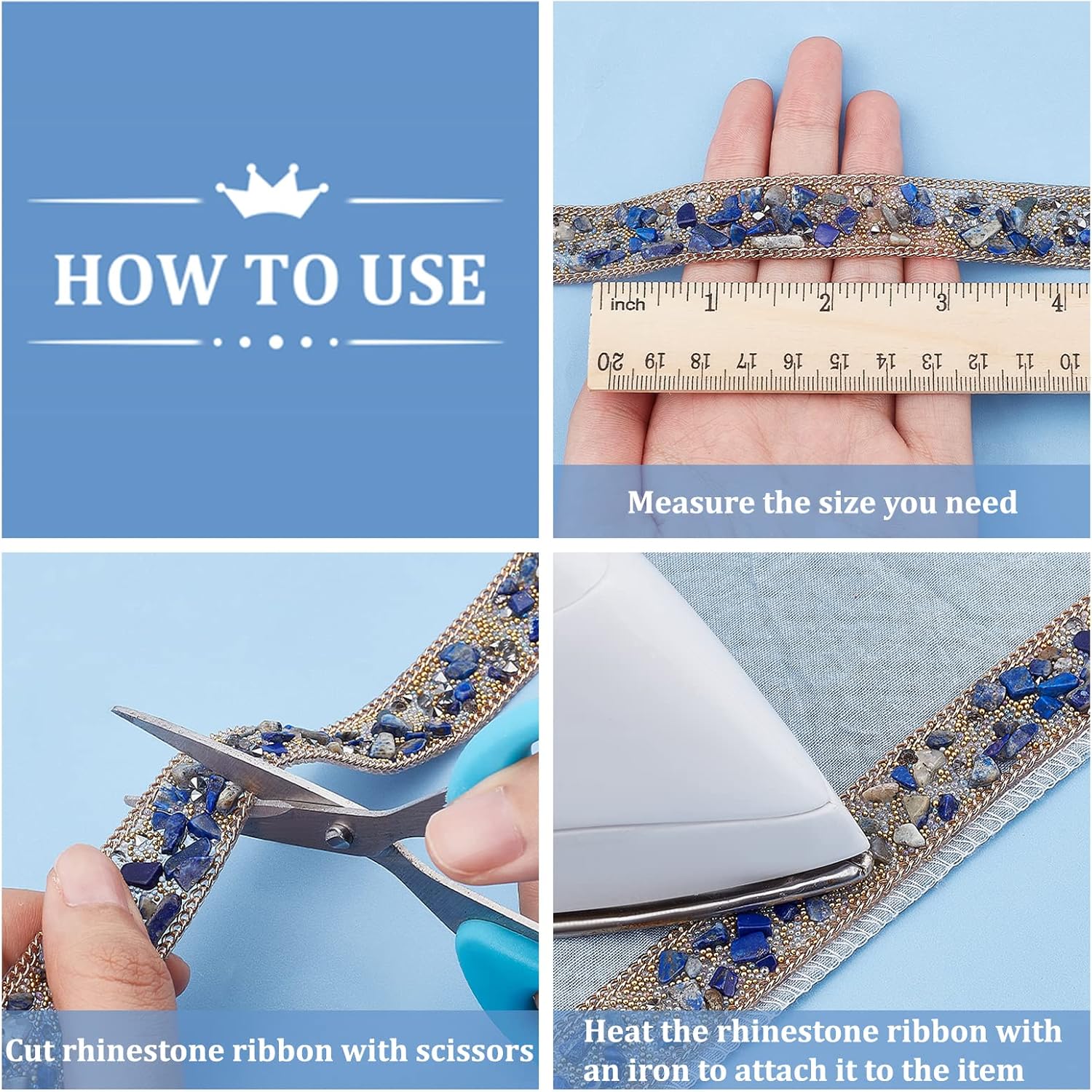 HOW TO USE

inch 1 2 3 4
20 19 18 17 16 15 14 13 12 11 10

Measure the size you need

Cut rhinestone ribbon with scissors

Heat the rhinestone ribbon with an iron to attach it to the item