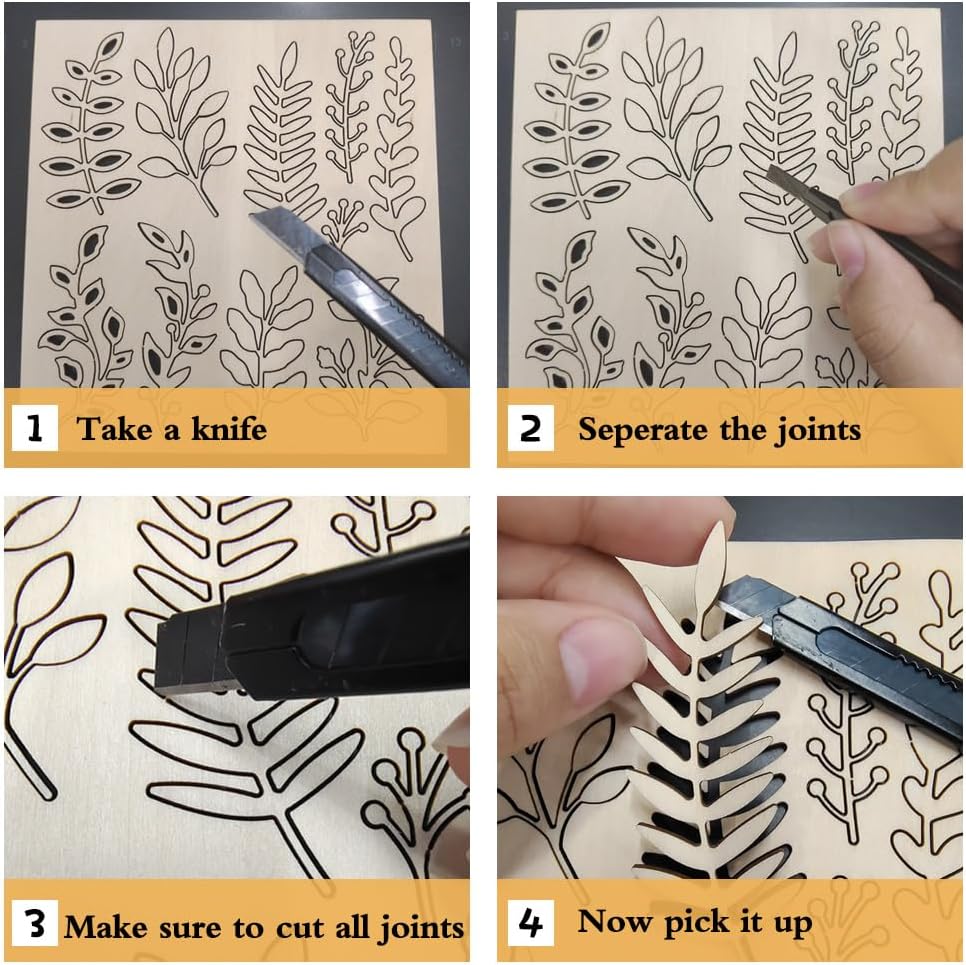 1 Take a knife

2 Seperate the joints

3 Make sure to cut all joints

4 Now pick it up