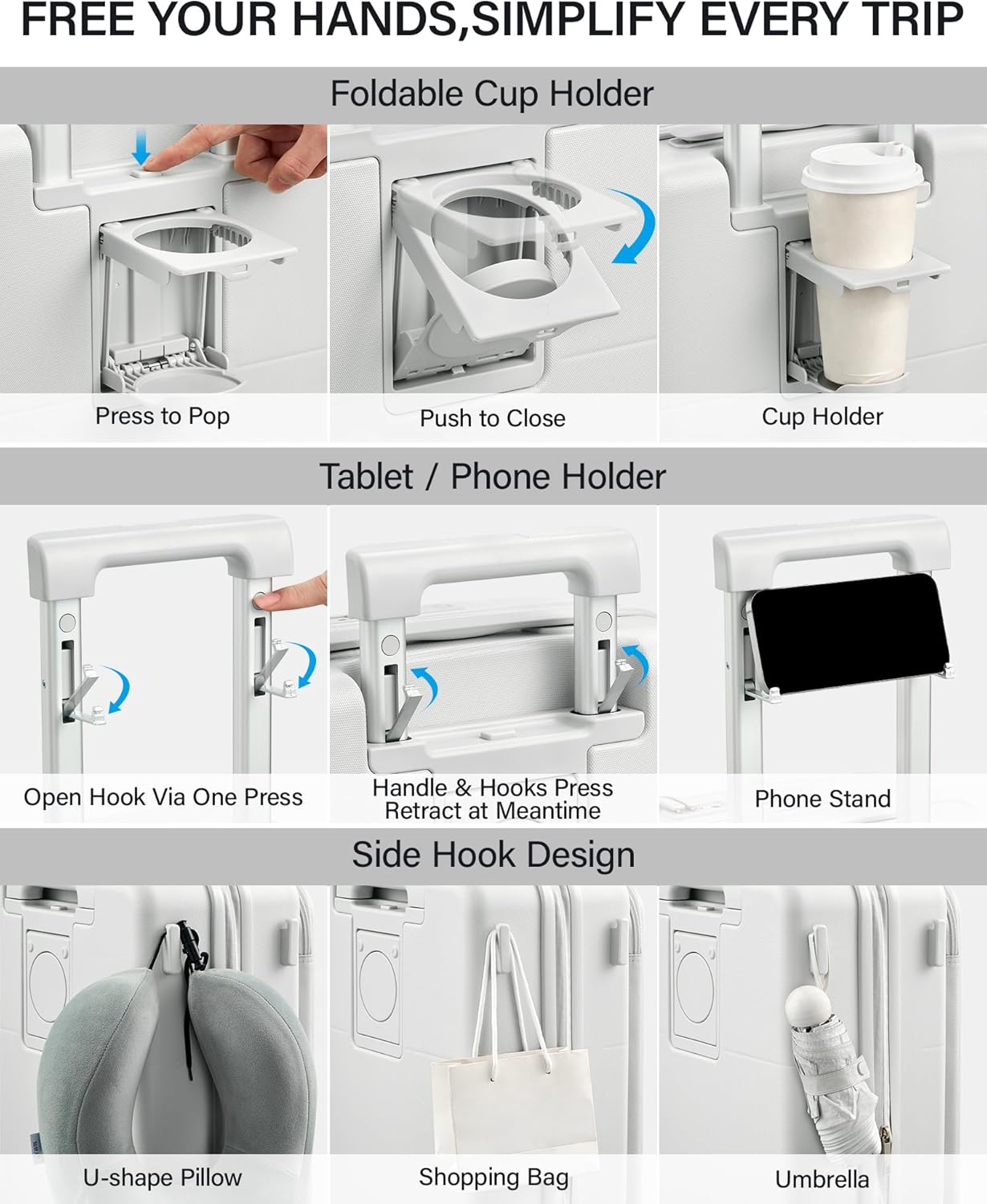 FREE YOUR HANDS,SIMPLIFY EVERY TRIP

Foldable Cup Holder

Press to Pop

Push to Close

Cup Holder

Tablet / Phone Holder

Open Hook Via One Press

Handle & Hooks Press Retract at Meantime

Phone Stand

Side Hook Design

U-shape Pillow

Shopping Bag

Umbrella