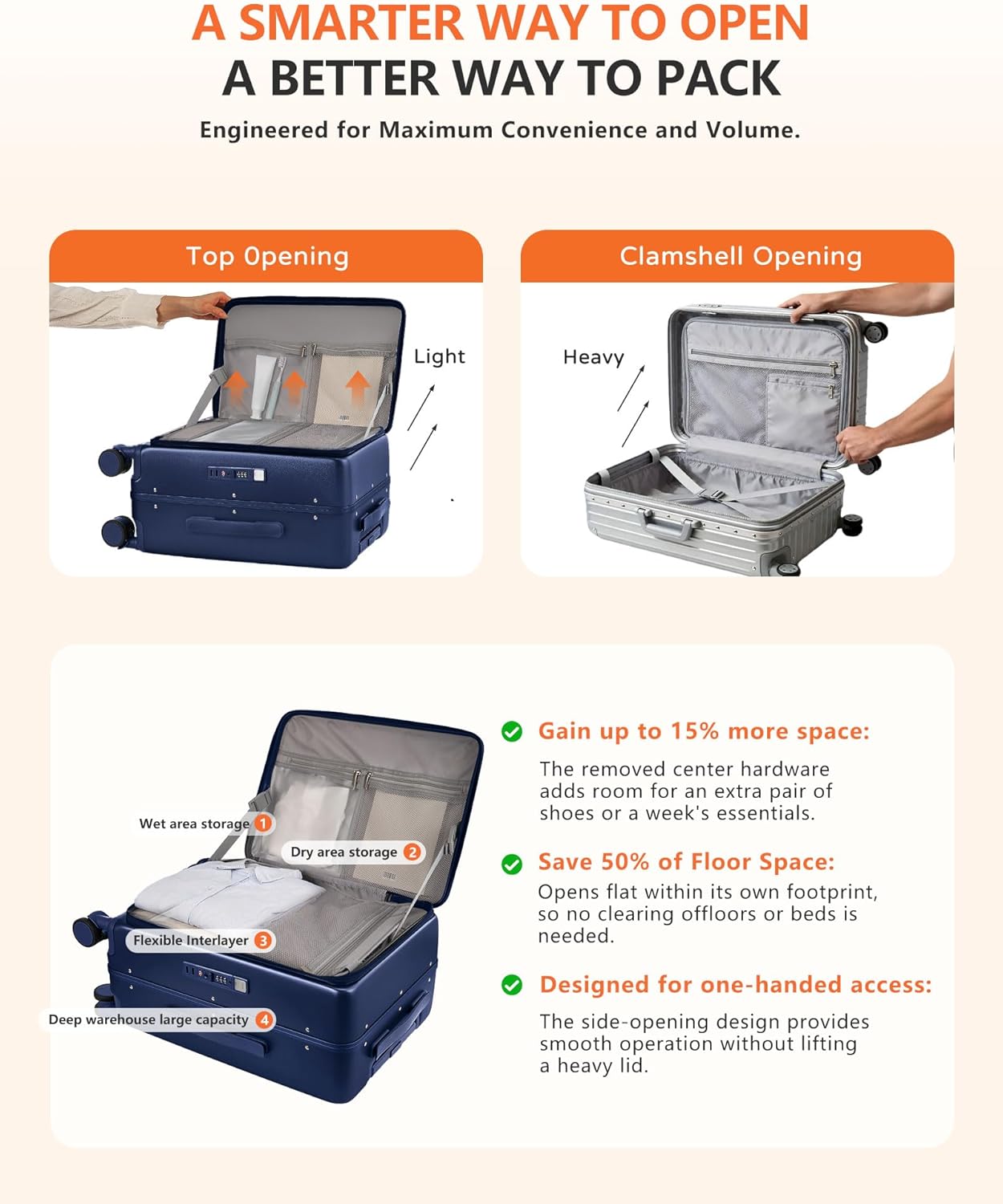 A SMARTER WAY TO OPEN
A BETTER WAY TO PACK

Engineered for Maximum Convenience and Volume.

Top Opening

Light

Clamshell Opening

Heavy

Wet area storage 1

Dry area storage 2

Flexible Interlayer 3

Deep warehouse large capacity 4

Gain up to 15% more space:

The removed center hardware adds room for an extra pair of shoes or a week's essentials.

Save 50% of Floor Space:

Opens flat within its own footprint, so no clearing offloors or beds is needed.

Designed for one-handed access:

The side-opening design provides smooth operation without lifting a heavy lid.