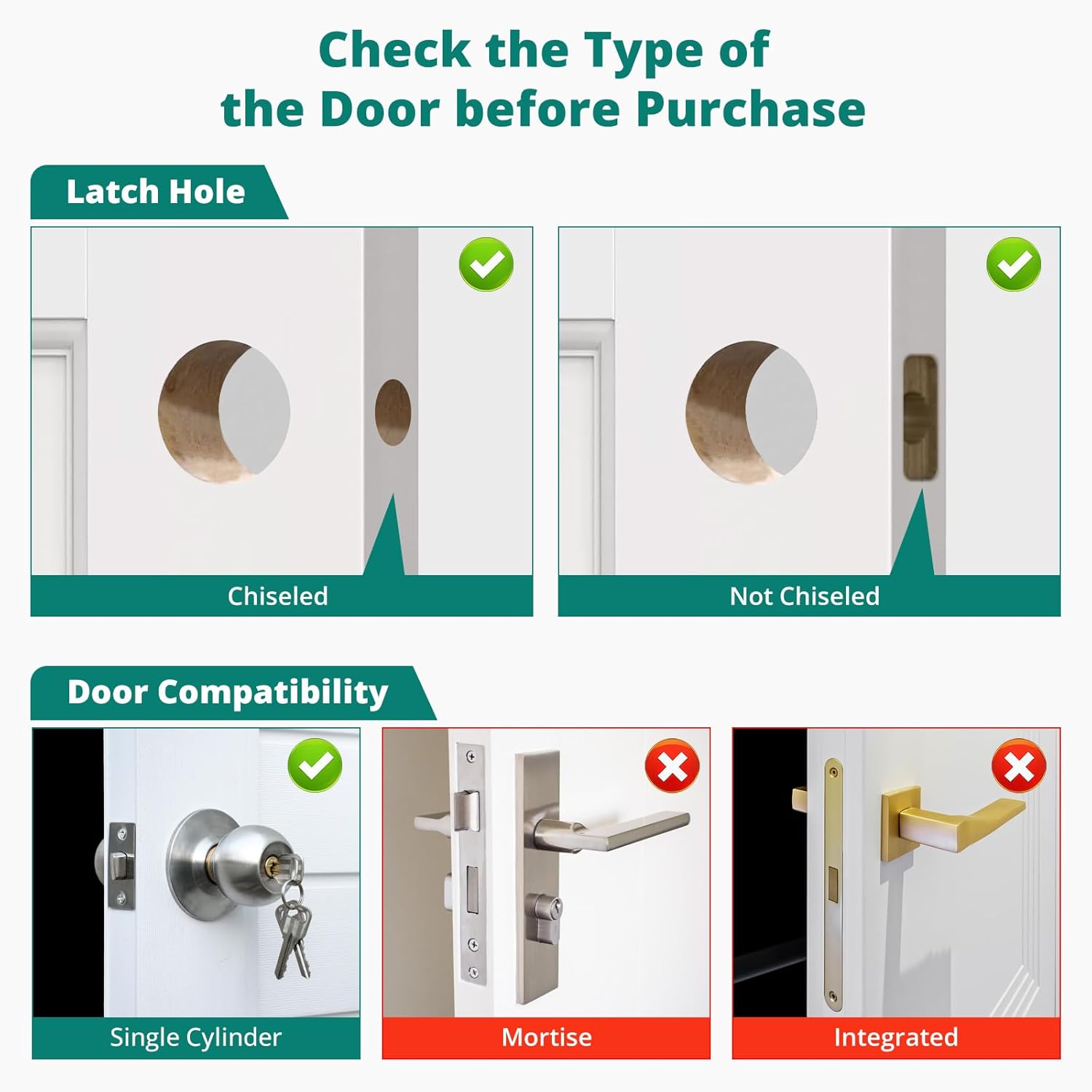 Check the Type of the Door before Purchase

Latch Hole

Chiseled

Not Chiseled

Door Compatibility

Single Cylinder

Mortise

Integrated