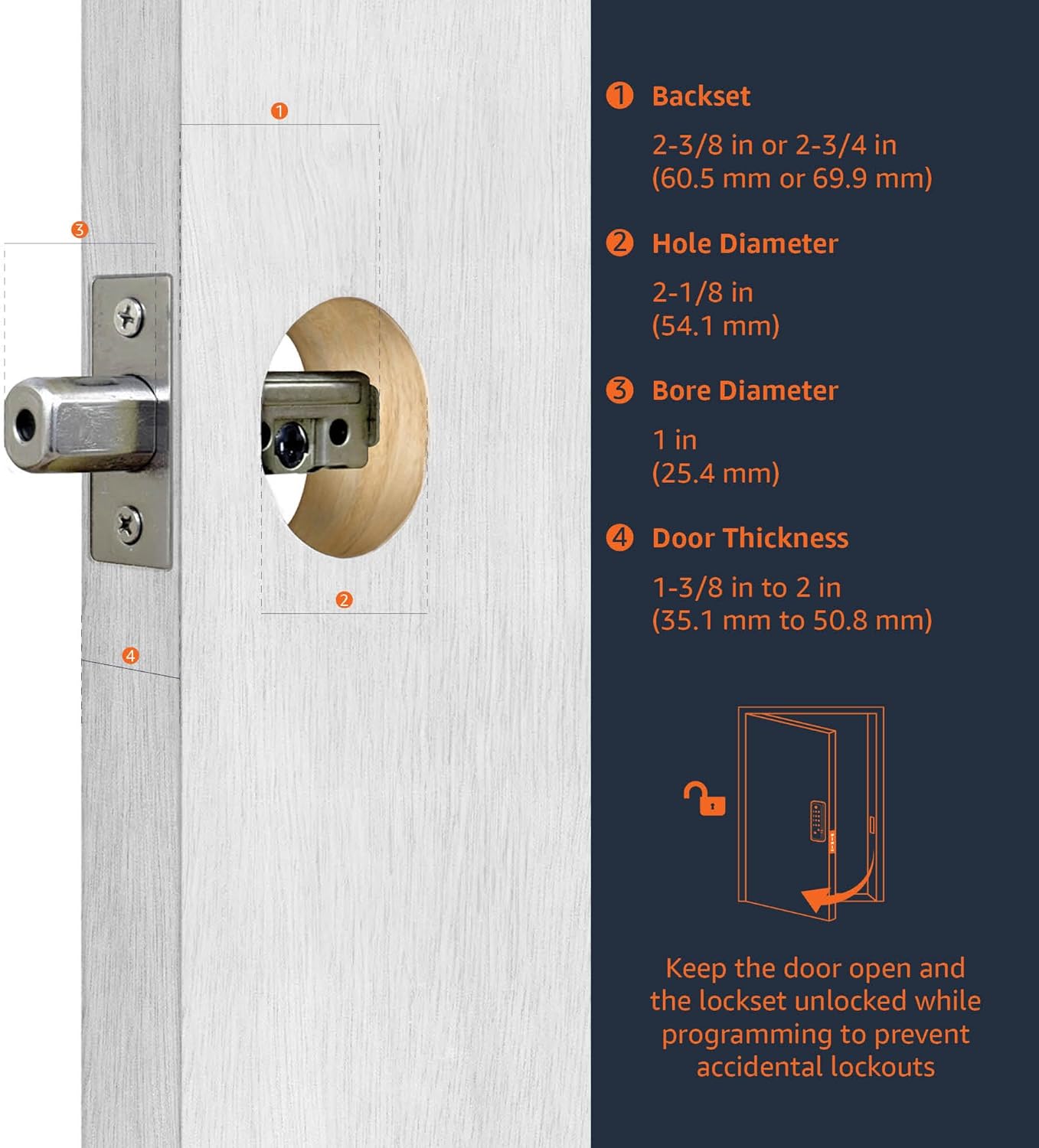 1

3

2

4

1 Backset

2-3/8 in or 2-3/4 in
(60.5 mm or 69.9 mm)

2 Hole Diameter

2-1/8 in
(54.1 mm)

3 Bore Diameter

1 in
(25.4 mm)

4 Door Thickness

1-3/8 in to 2 in
(35.1 mm to 50.8 mm)

Keep the door open and the lockset unlocked while programming to prevent accidental lockouts