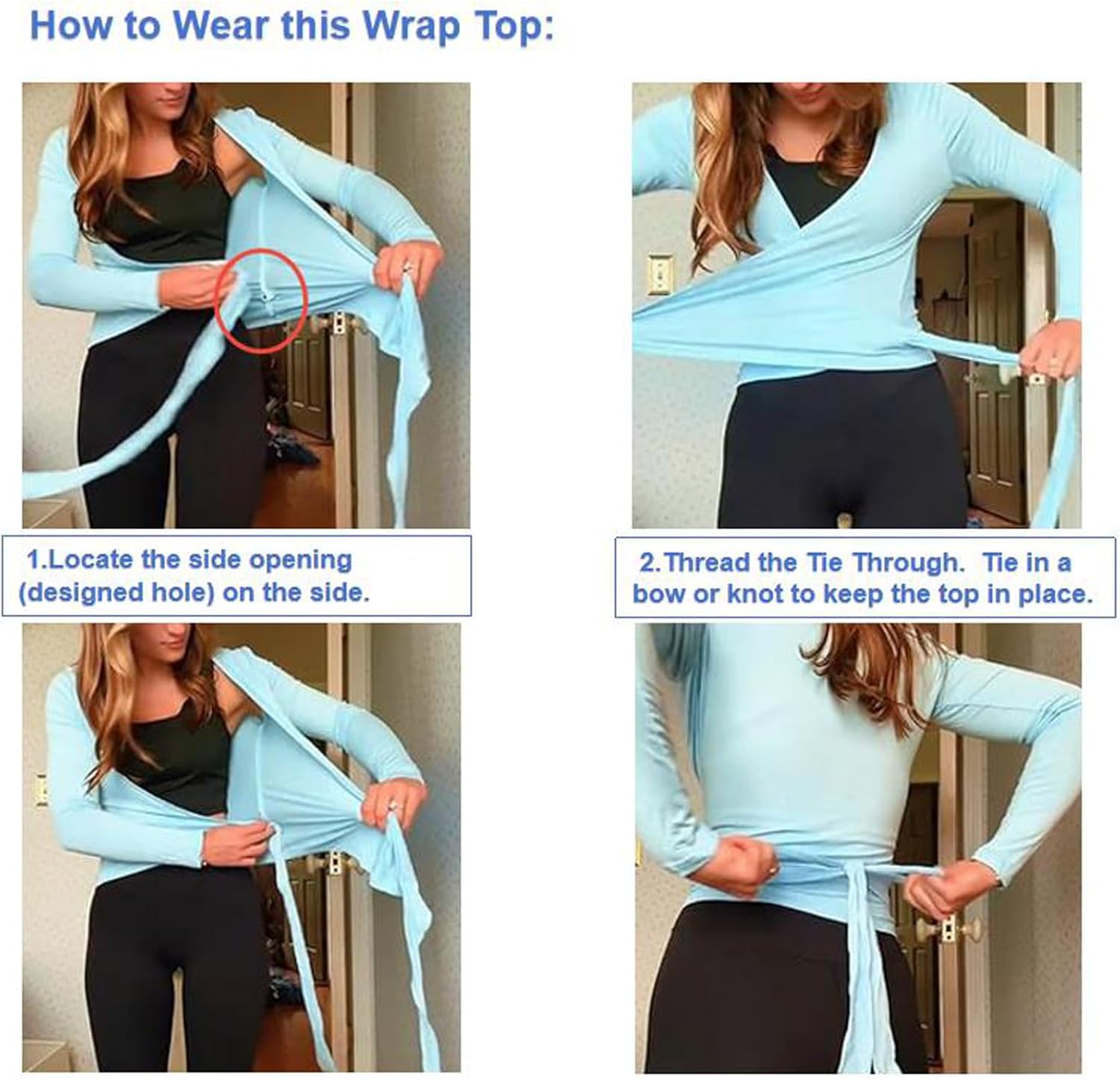 How to Wear this Wrap Top:

1.Locate the side opening (designed hole) on the side.

2.Thread the Tie Through. Tie in a bow or knot to keep the top in place.