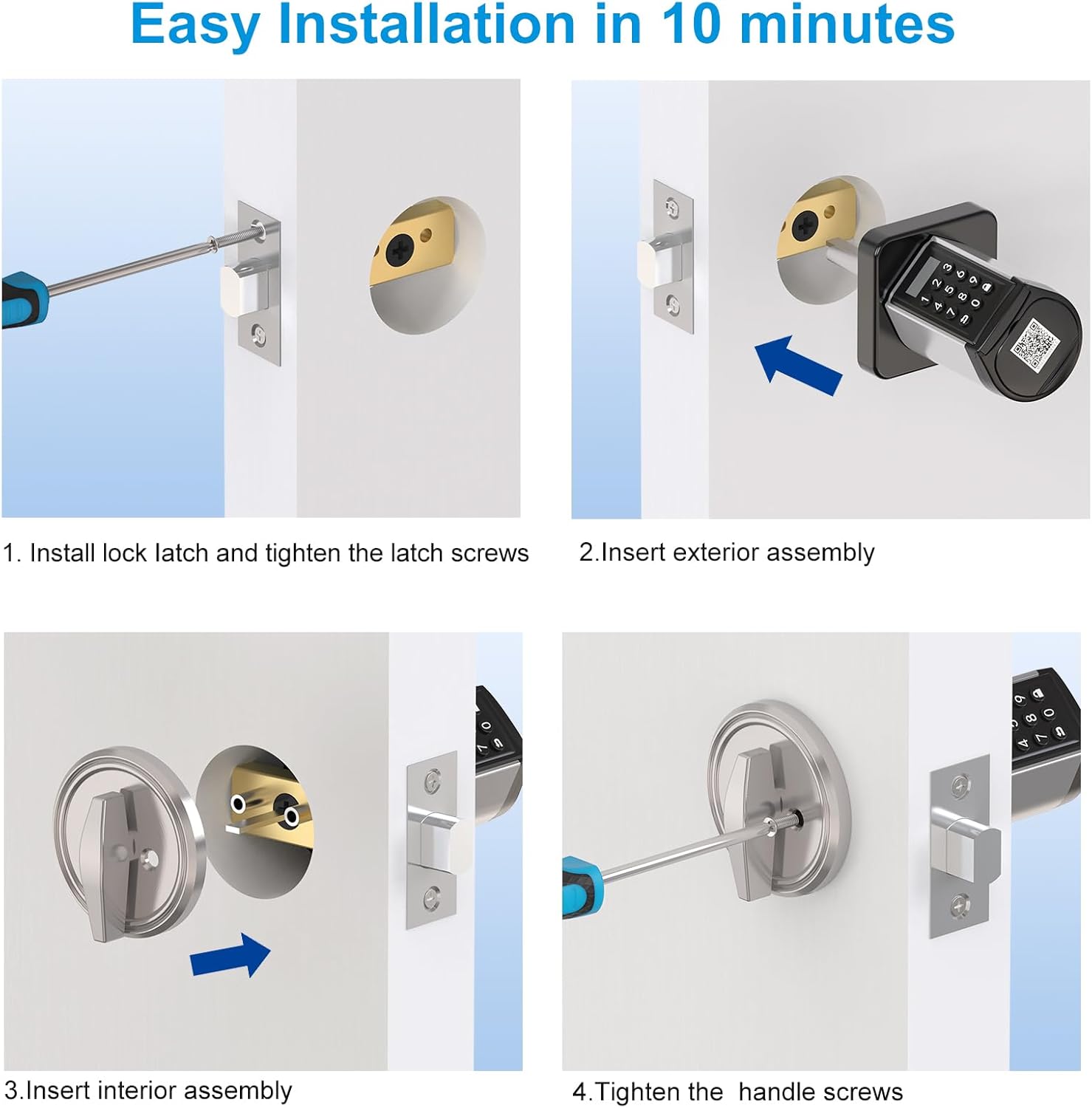 Easy Installation in 10 minutes

1. Install lock latch and tighten the latch screws

2.Insert exterior assembly

3.Insert interior assembly

4.Tighten the handle screws