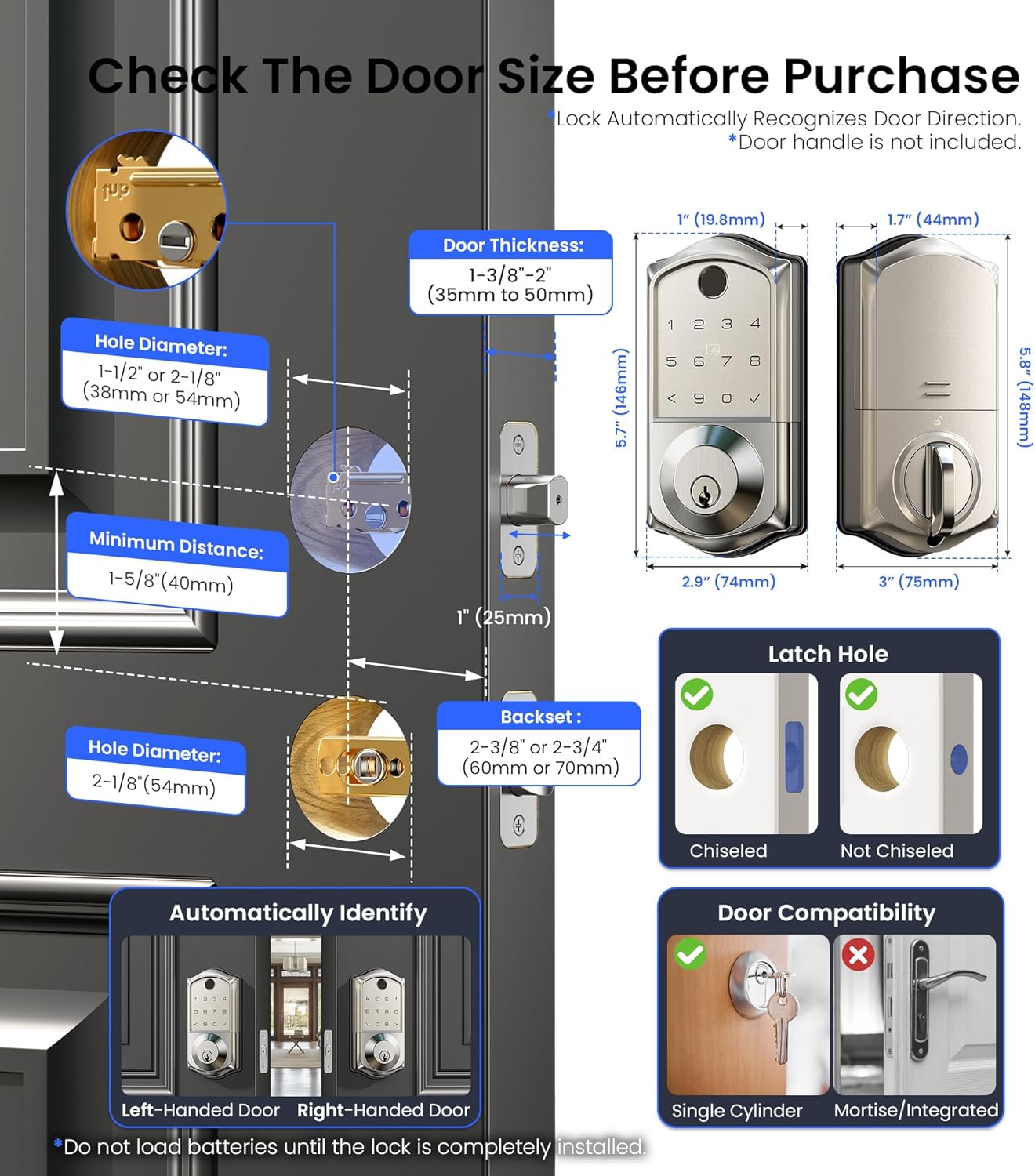 Check The Door Size Before Purchase

*Lock Automatically Recognizes Door Direction.
*Door handle is not included.

Door Thickness:
1-3/8"-2"
(35mm to 50mm)

Hole Diameter:
1-1/2" or 2-1/8"
(38mm or 54mm)

Minimum Distance:
1-5/8"(40mm)

1" (25mm)

Backset :
2-3/8" or 2-3/4"
(60mm or 70mm)

Hole Diameter:
2-1/8"(54mm)

1" (19.8mm)
1.7" (44mm)
5.7" (146mm)
5.8" (148mm)
2.9" (74mm)
3" (75mm)

1 2 3 4
5 6 7 8
< 9 0 ✓

Latch Hole
Chiseled
Not Chiseled

Automatically Identify
Left-Handed Door
Right-Handed Door

Door Compatibility
Single Cylinder
Mortise/Integrated

*Do not load batteries until the lock is completely installed.