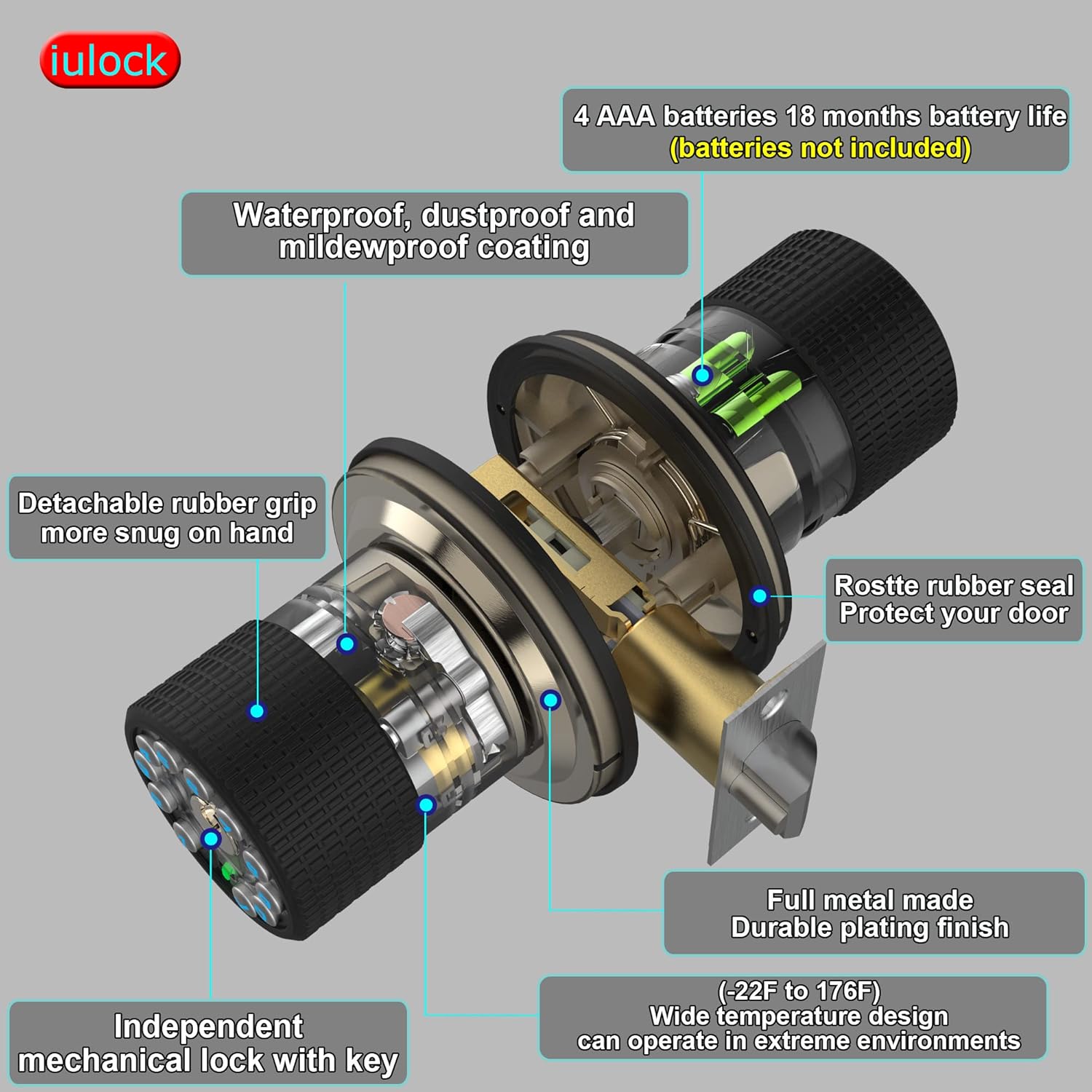 iulock

4 AAA batteries 18 months battery life
(batteries not included)

Waterproof, dustproof and mildewproof coating

Detachable rubber grip more snug on hand

Rostte rubber seal
Protect your door

Full metal made
Durable plating finish

(-22F to 176F)
Wide temperature design
can operate in extreme environments

Independent mechanical lock with key