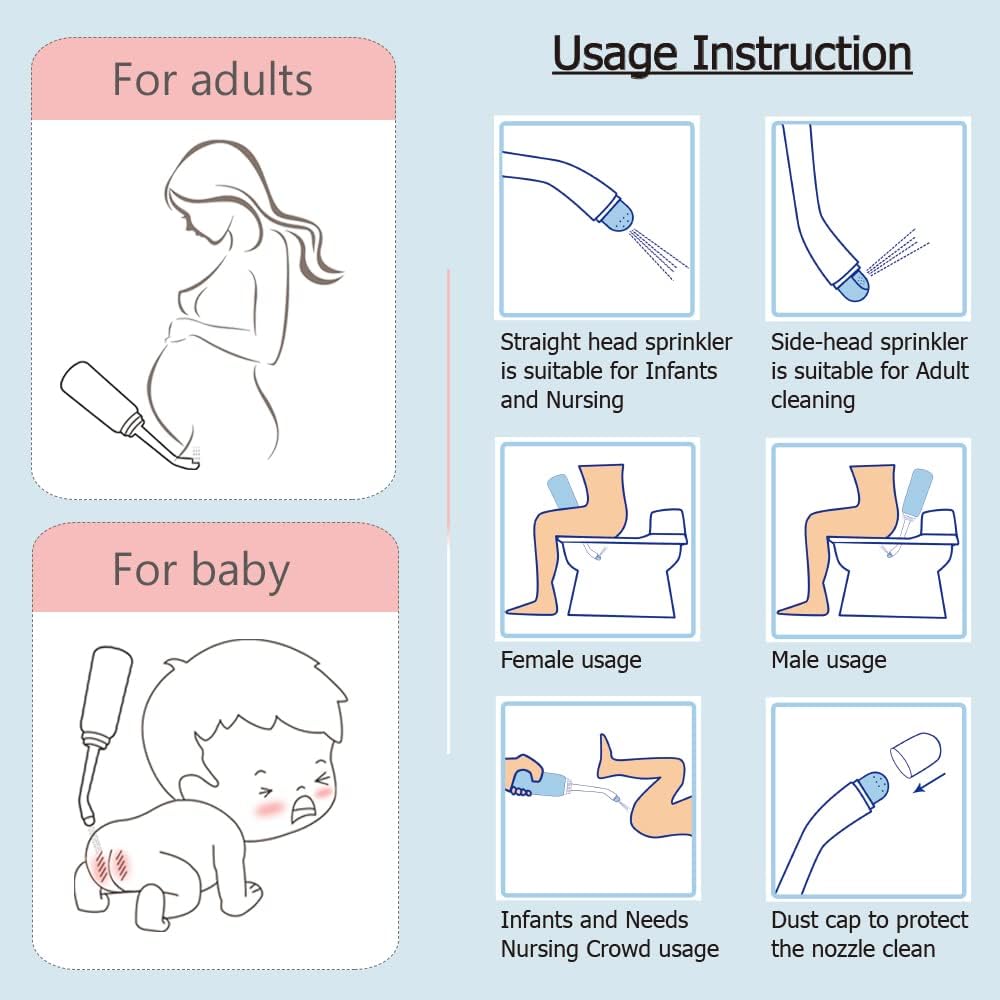 For adults

For baby

Usage Instruction

Straight head sprinkler is suitable for Infants and Nursing

Side-head sprinkler is suitable for Adult cleaning

Female usage

Male usage

Infants and Needs Nursing Crowd usage

Dust cap to protect the nozzle clean