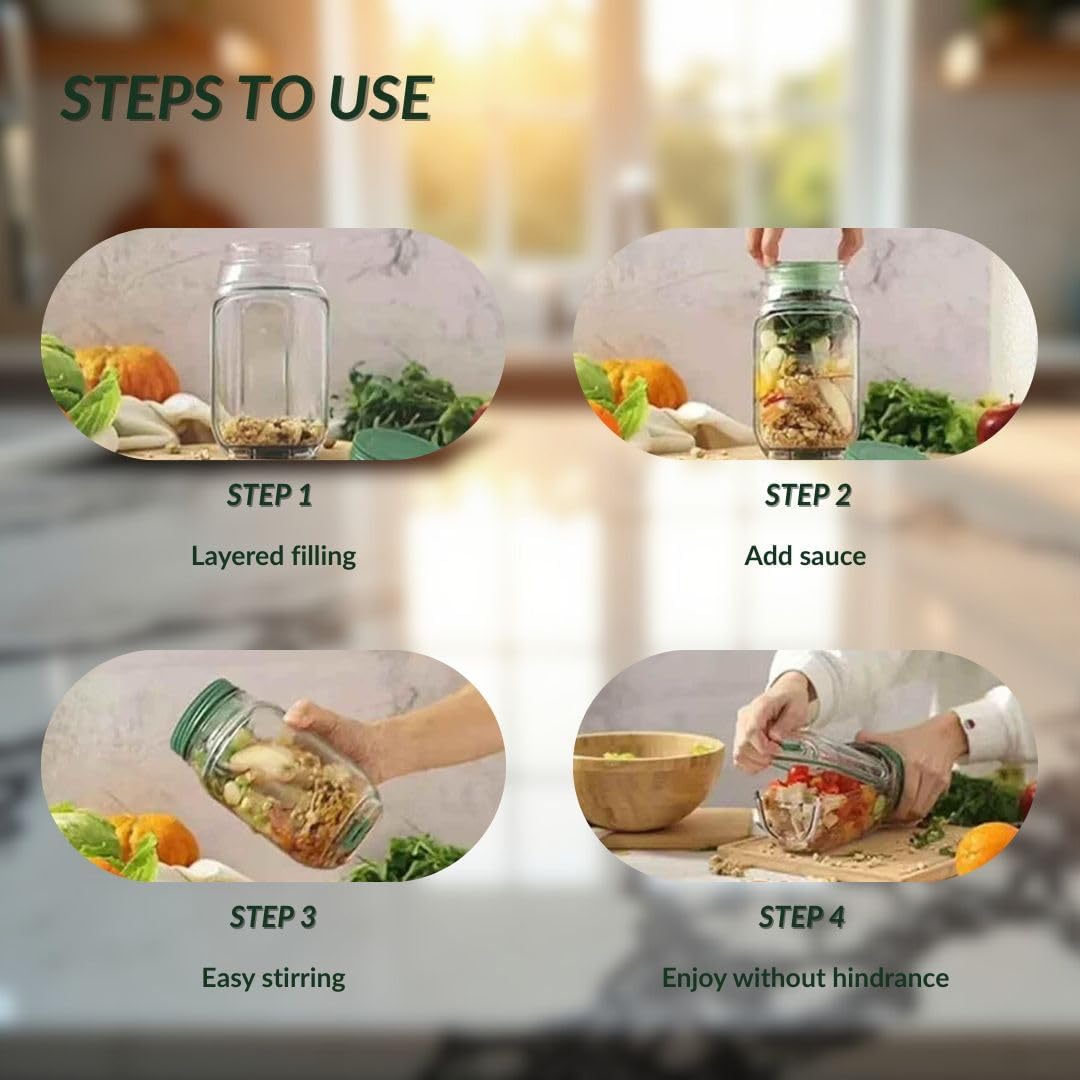 STEPS TO USE

STEP 1
Layered filling

STEP 2
Add sauce

STEP 3
Easy stirring

STEP 4
Enjoy without hindrance