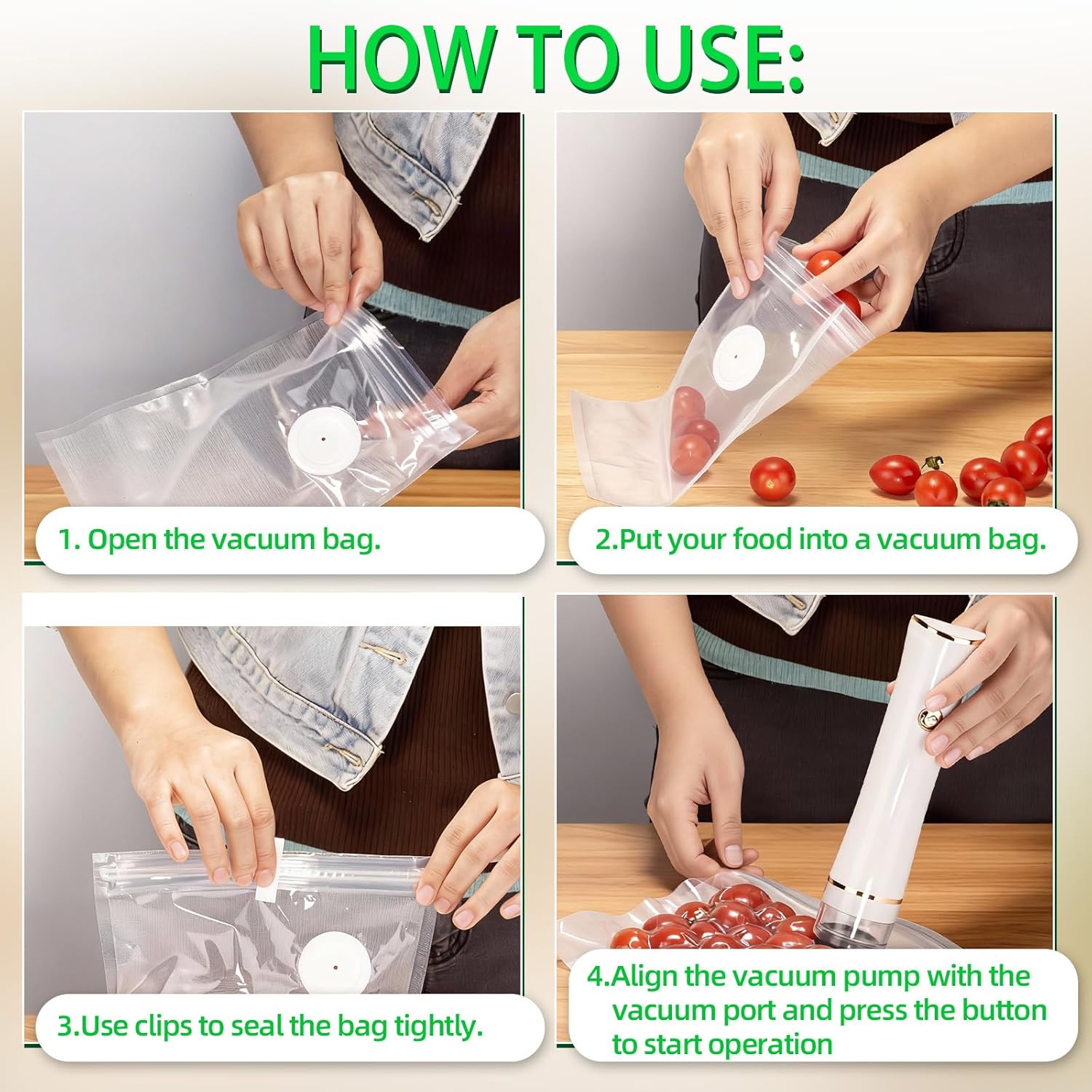 HOW TO USE:

1. Open the vacuum bag.

2.Put your food into a vacuum bag.

3.Use clips to seal the bag tightly.

4.Align the vacuum pump with the vacuum port and press the button to start operation