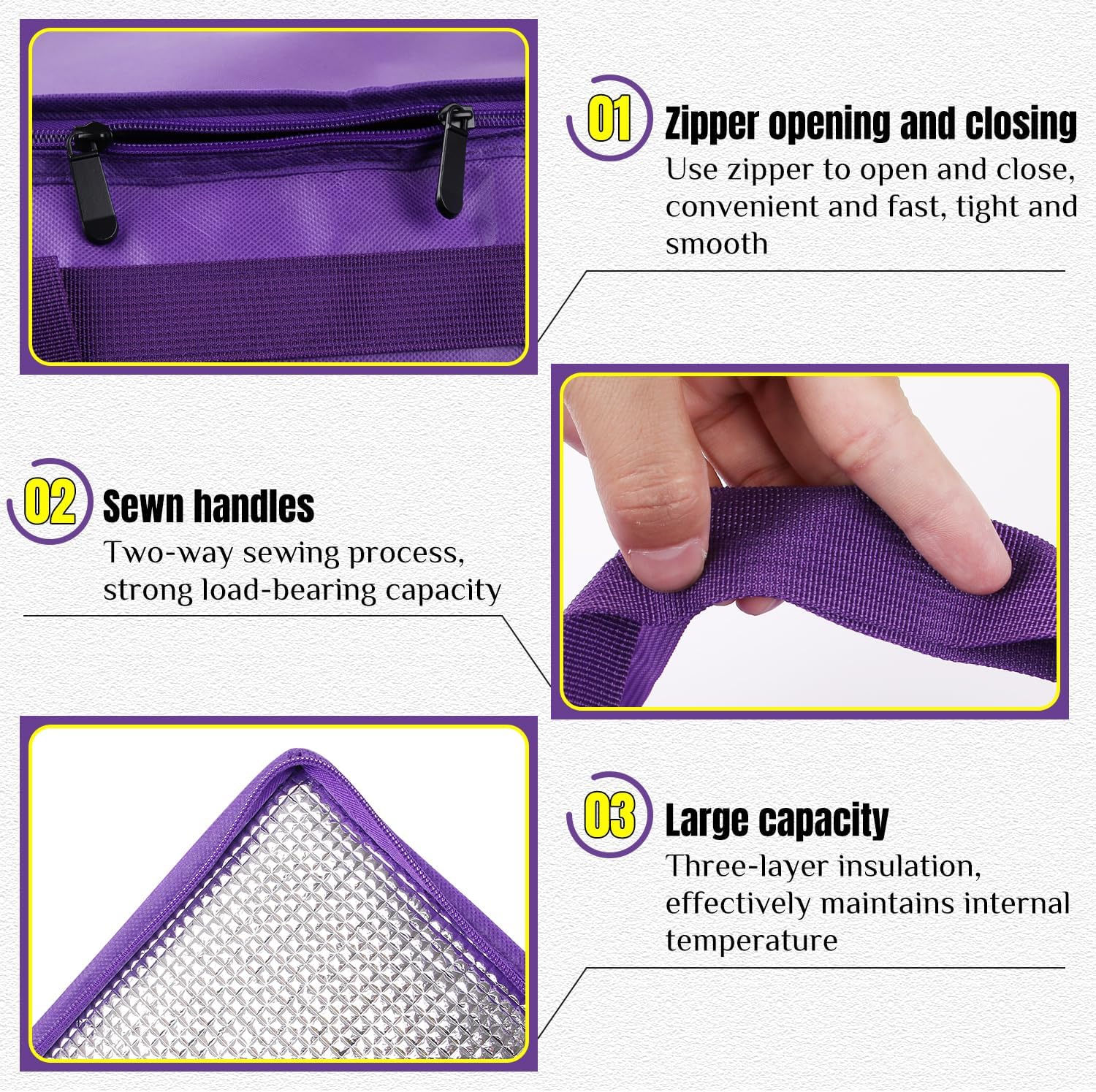 01 Zipper opening and closing

Use zipper to open and close, convenient and fast, tight and smooth

02 Sewn handles

Two-way sewing process, strong load-bearing capacity

03 Large capacity

Three-layer insulation, effectively maintains internal temperature