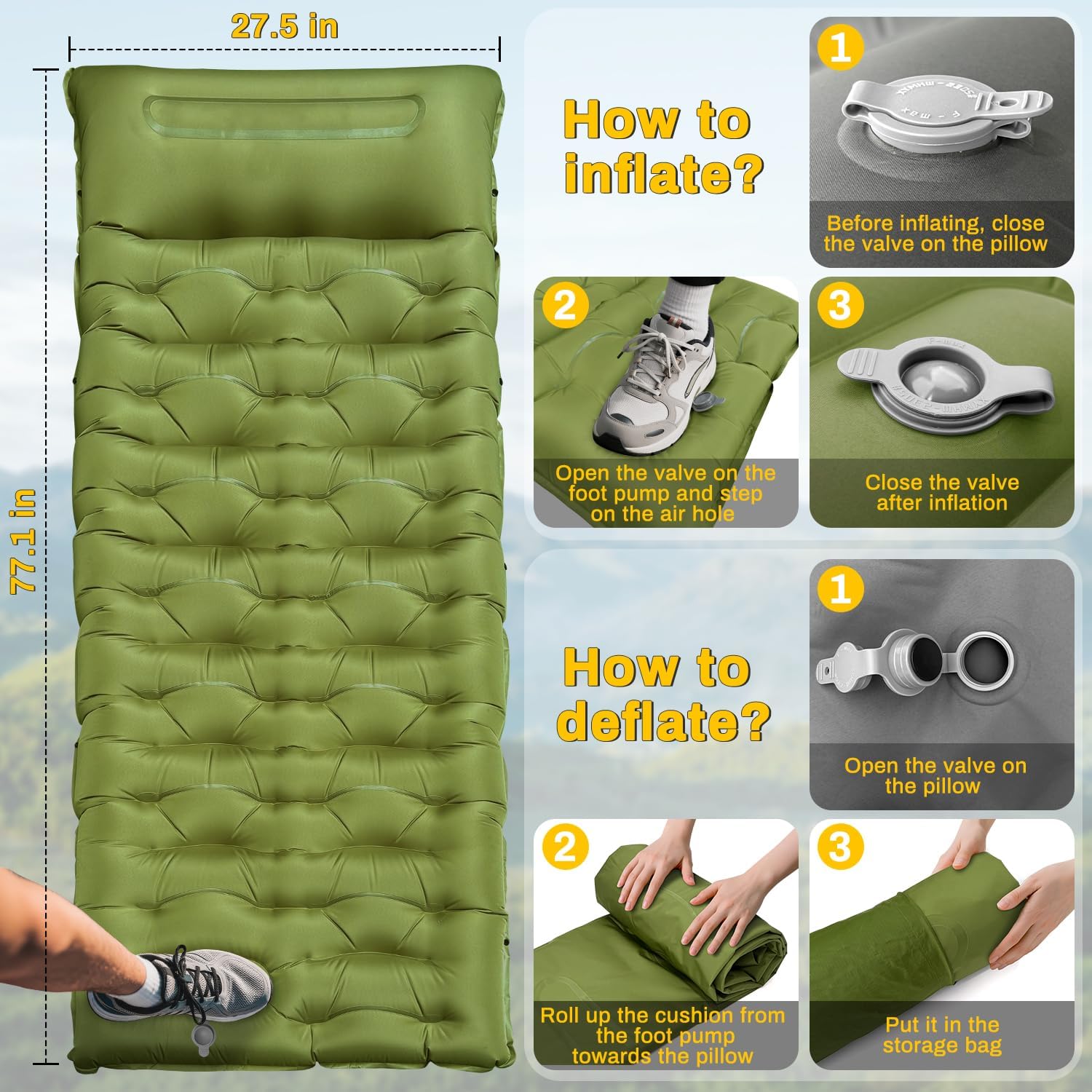 27.5 in

77.1 in

How to inflate?

1
Before inflating, close the valve on the pillow

2
Open the valve on the foot pump and step on the air hole

3
Close the valve after inflation

How to deflate?

1
Open the valve on the pillow

2
Roll up the cushion from the foot pump towards the pillow

3
Put it in the storage bag