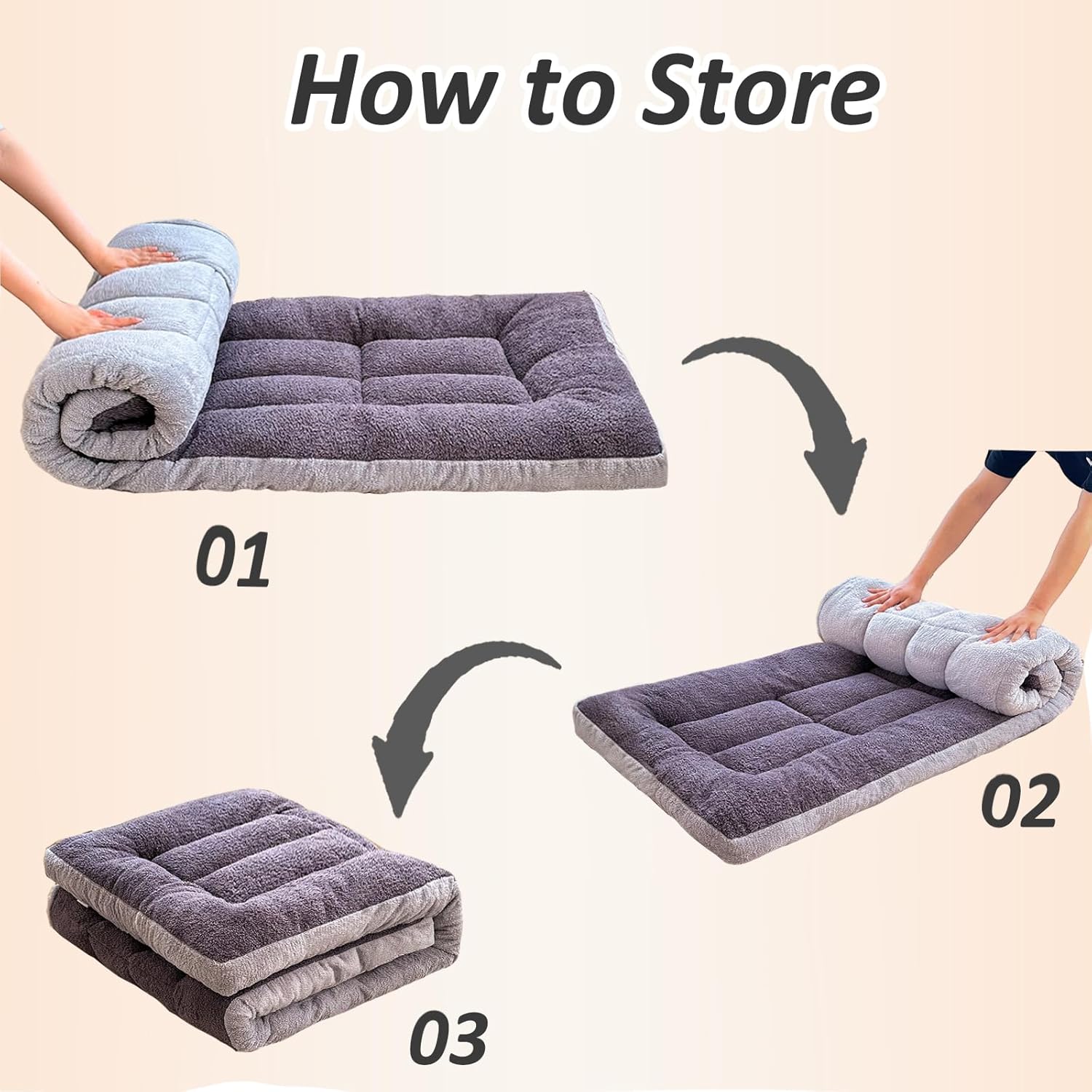 How to Store

01

02

03