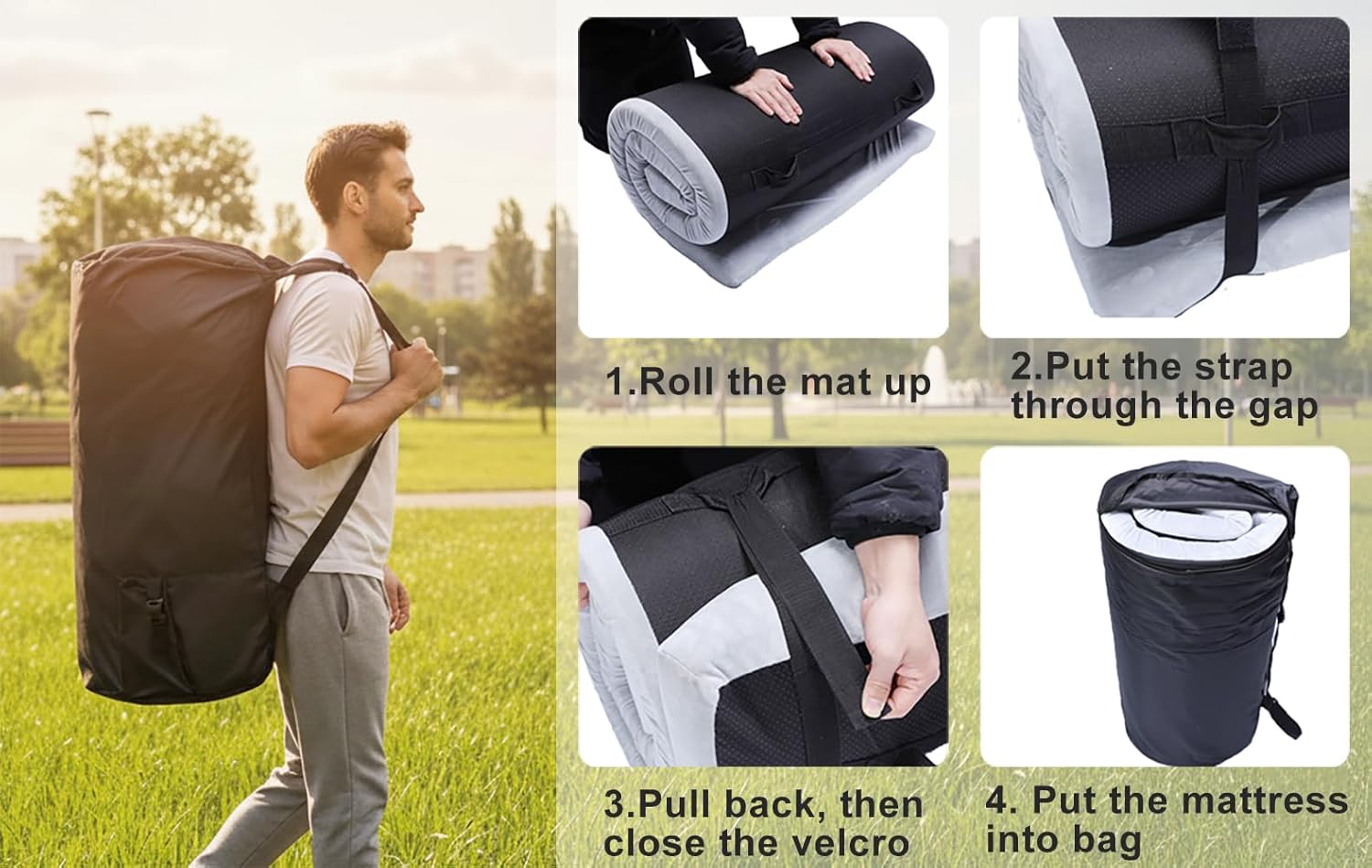 1.Roll the mat up

2.Put the strap through the gap

3.Pull back, then close the velcro

4. Put the mattress into bag