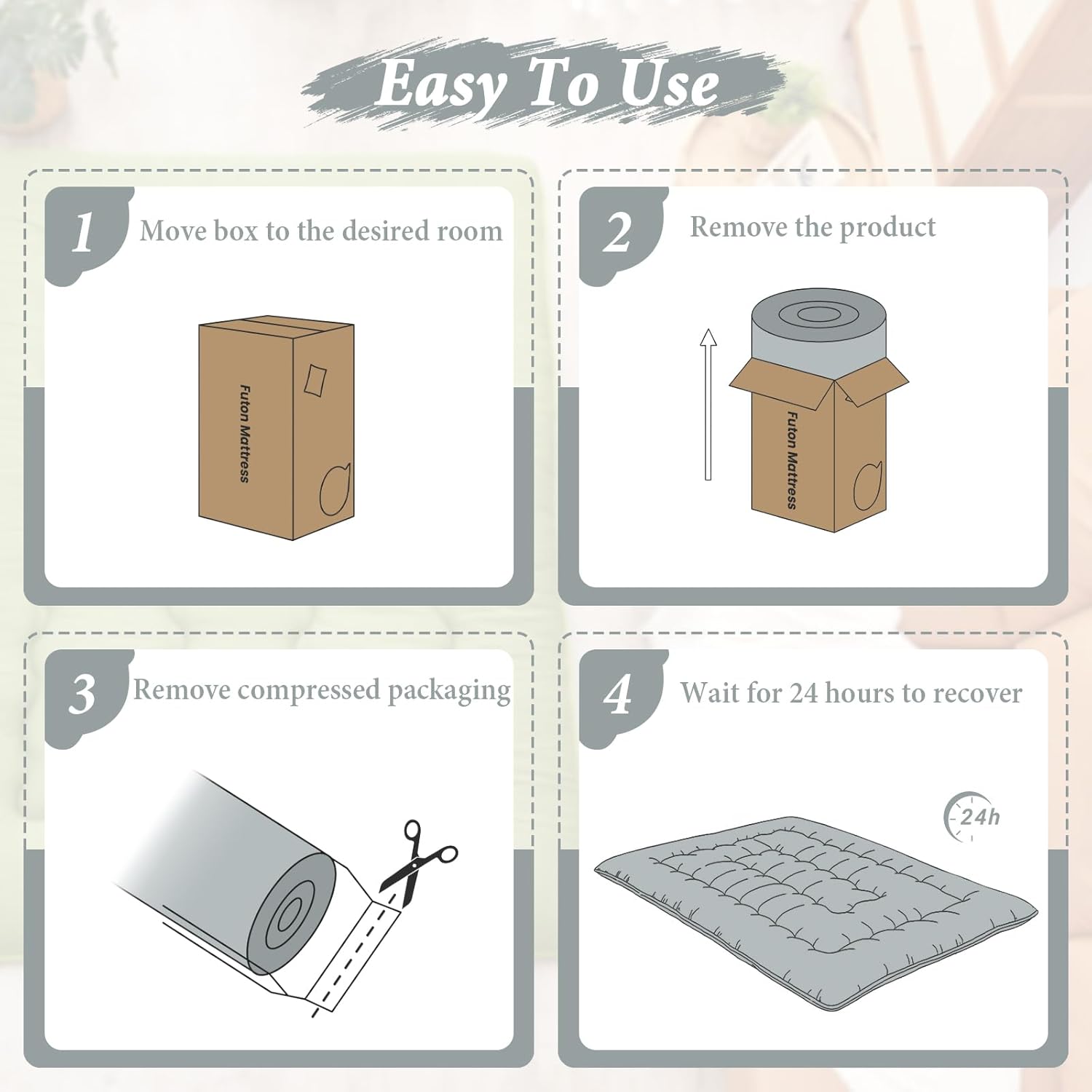 Easy To Use

1 Move box to the desired room

Futon Mattress

2 Remove the product

Futon Mattress

3 Remove compressed packaging

4 Wait for 24 hours to recover

24h