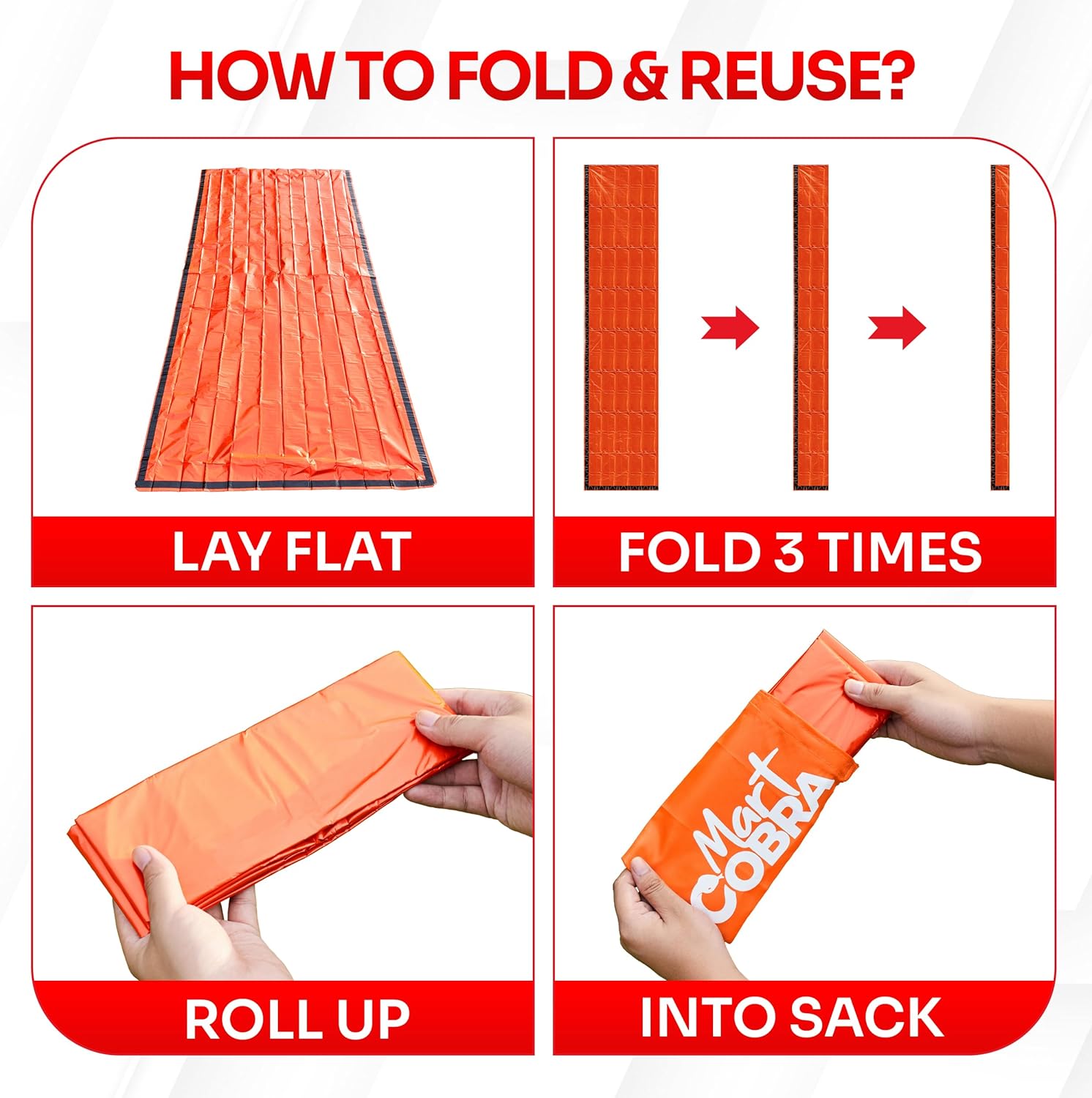 HOW TO FOLD & REUSE?

LAY FLAT

FOLD 3 TIMES

ROLL UP

Mart
COBRA

INTO SACK