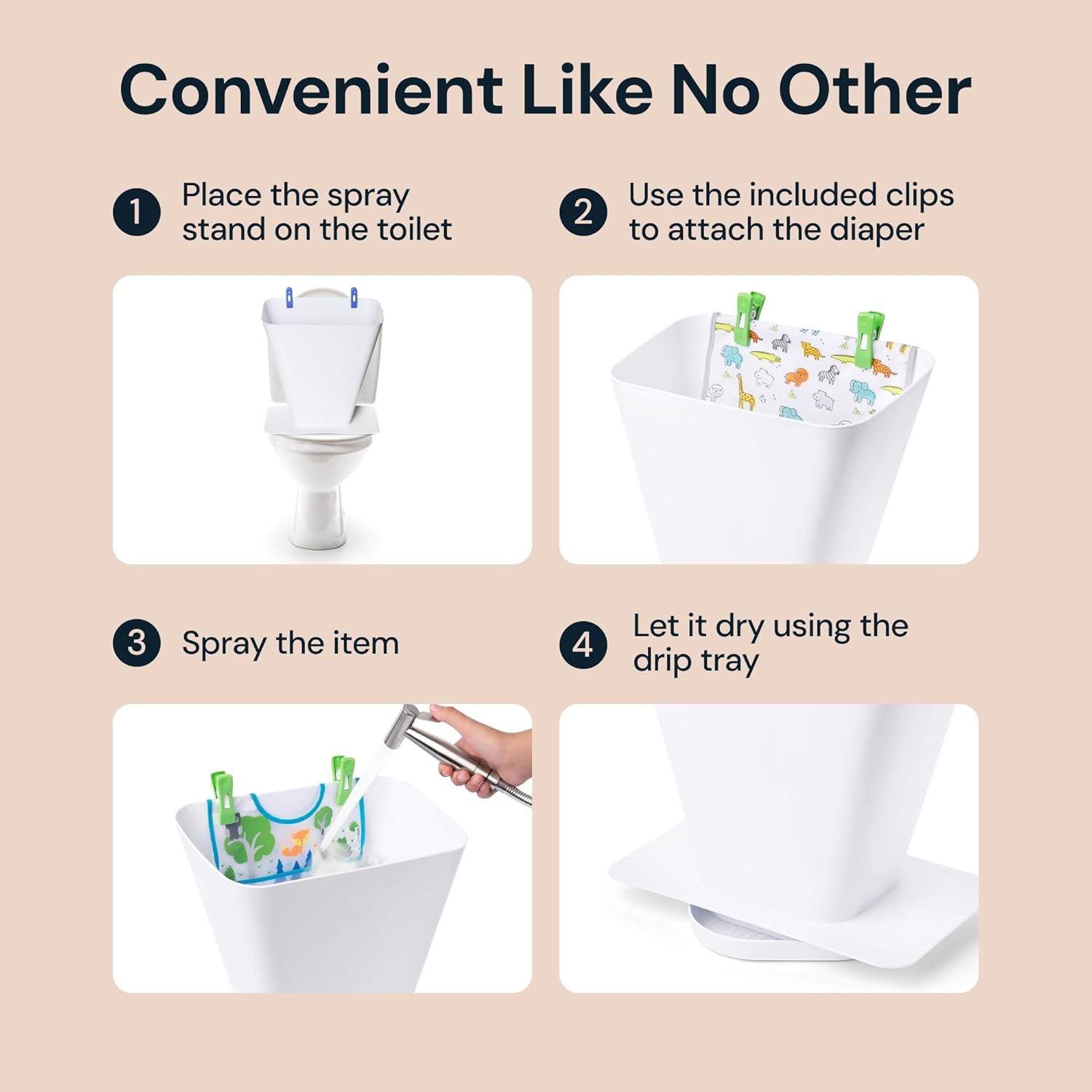 Convenient Like No Other

1 Place the spray stand on the toilet

2 Use the included clips to attach the diaper

3 Spray the item

4 Let it dry using the drip tray