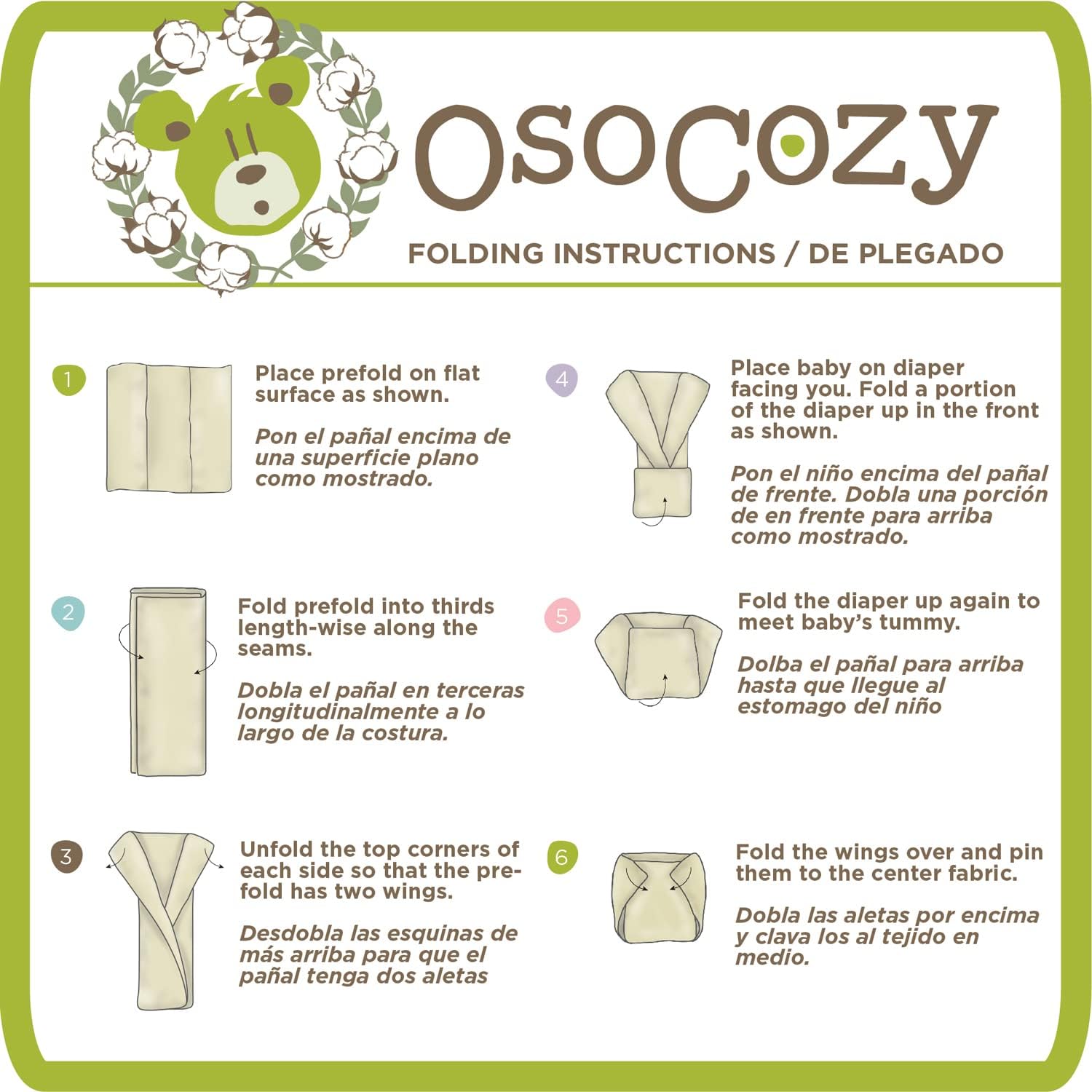 OsoCozy

FOLDING INSTRUCTIONS / DE PLEGADO

1 Place prefold on flat surface as shown.

Pon el pañal encima de una superficie plano como mostrado.

2 Fold prefold into thirds length-wise along the seams.

Dobla el pañal en terceras longitudinalmente a lo largo de la costura.

3 Unfold the top corners of each side so that the prefold has two wings.

Desdobla las esquinas de más arriba para que el pañal tenga dos aletas

4 Place baby on diaper facing you. Fold a portion of the diaper up in the front as shown.

Pon el niño encima del pañal de frente. Dobla una porción de en frente para arriba como mostrado.

5 Fold the diaper up again to meet baby's tummy.

Dolba el pañal para arriba hasta que llegue al estomago del niño

6 Fold the wings over and pin them to the center fabric.

Dobla las aletas por encima y clava los al tejido en medio.