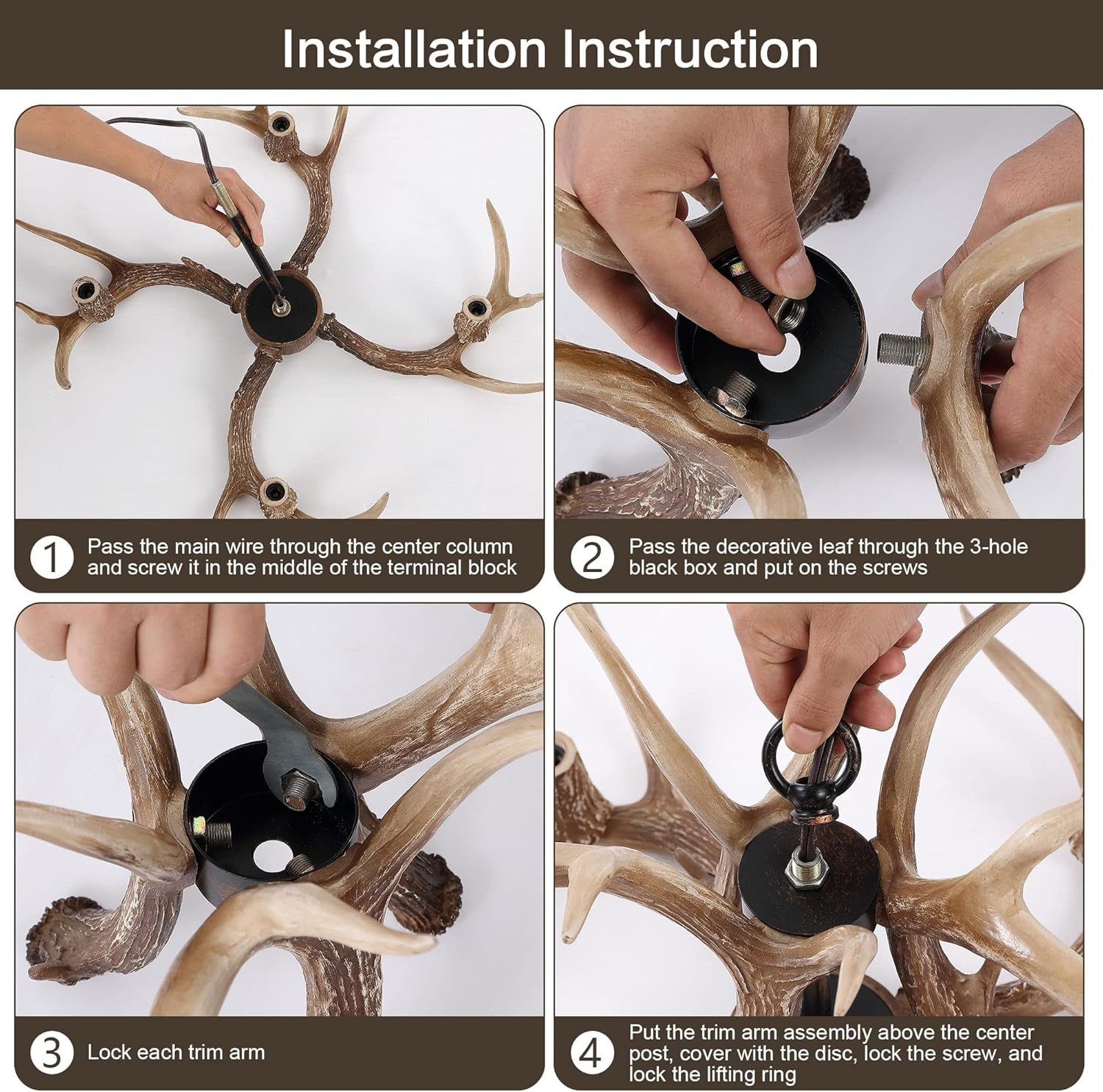 Installation Instruction

1 Pass the main wire through the center column and screw it in the middle of the terminal block

2 Pass the decorative leaf through the 3-hole black box and put on the screws

3 Lock each trim arm

4 Put the trim arm assembly above the center post, cover with the disc, lock the screw, and lock the lifting ring