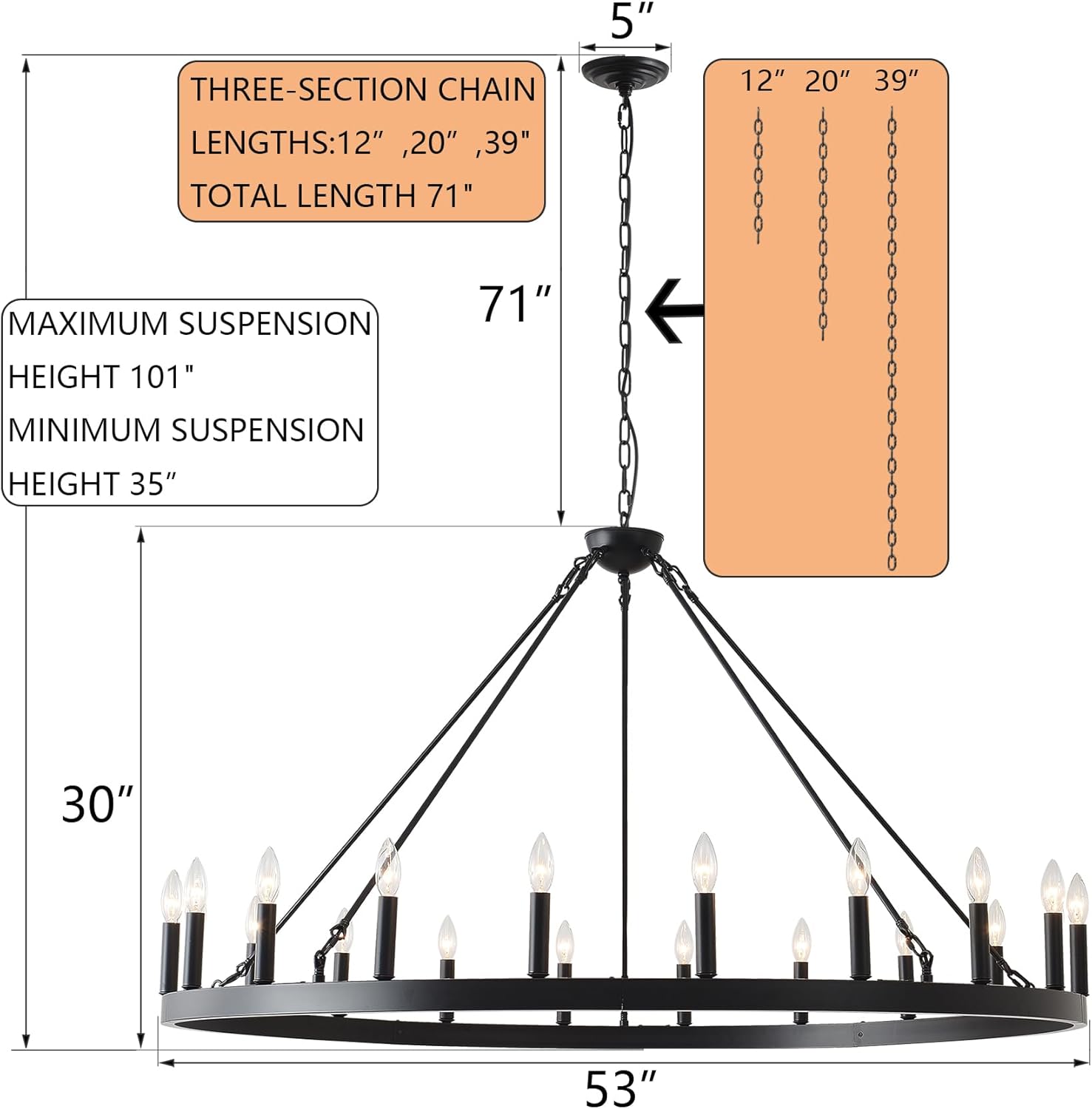 5″

THREE-SECTION CHAIN
LENGTHS:12″ ,20″ ,39"
TOTAL LENGTH 71"

12″ 20″ 39″

71″

MAXIMUM SUSPENSION
HEIGHT 101"
MINIMUM SUSPENSION
HEIGHT 35″

30″

53″