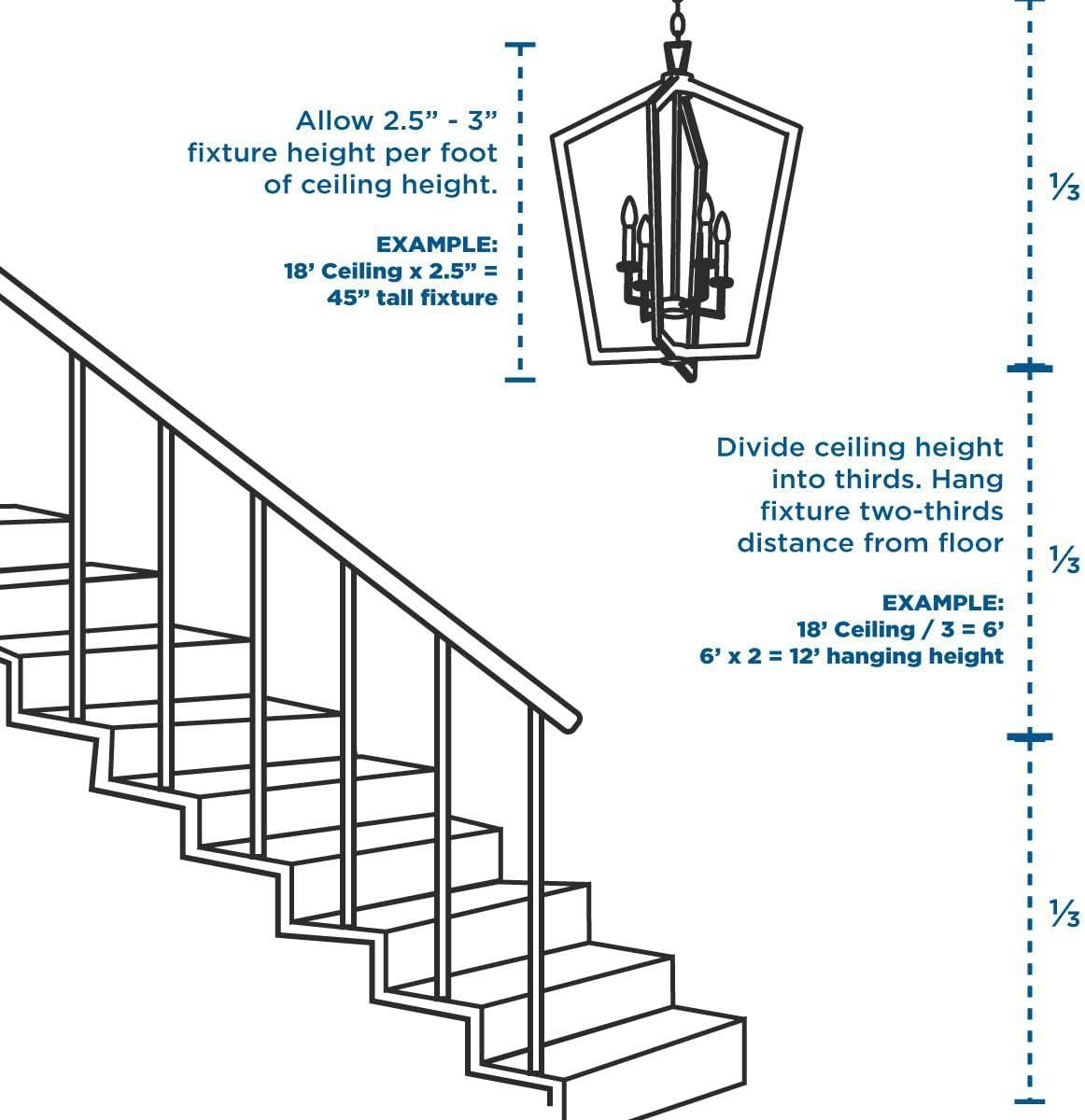 Allow 2.5” - 3” fixture height per foot of ceiling height.

EXAMPLE:
18’ Ceiling x 2.5” = 45” tall fixture

⅓

Divide ceiling height into thirds. Hang fixture two-thirds distance from floor

⅓

EXAMPLE:
18’ Ceiling / 3 = 6’
6’ x 2 = 12’ hanging height

⅓